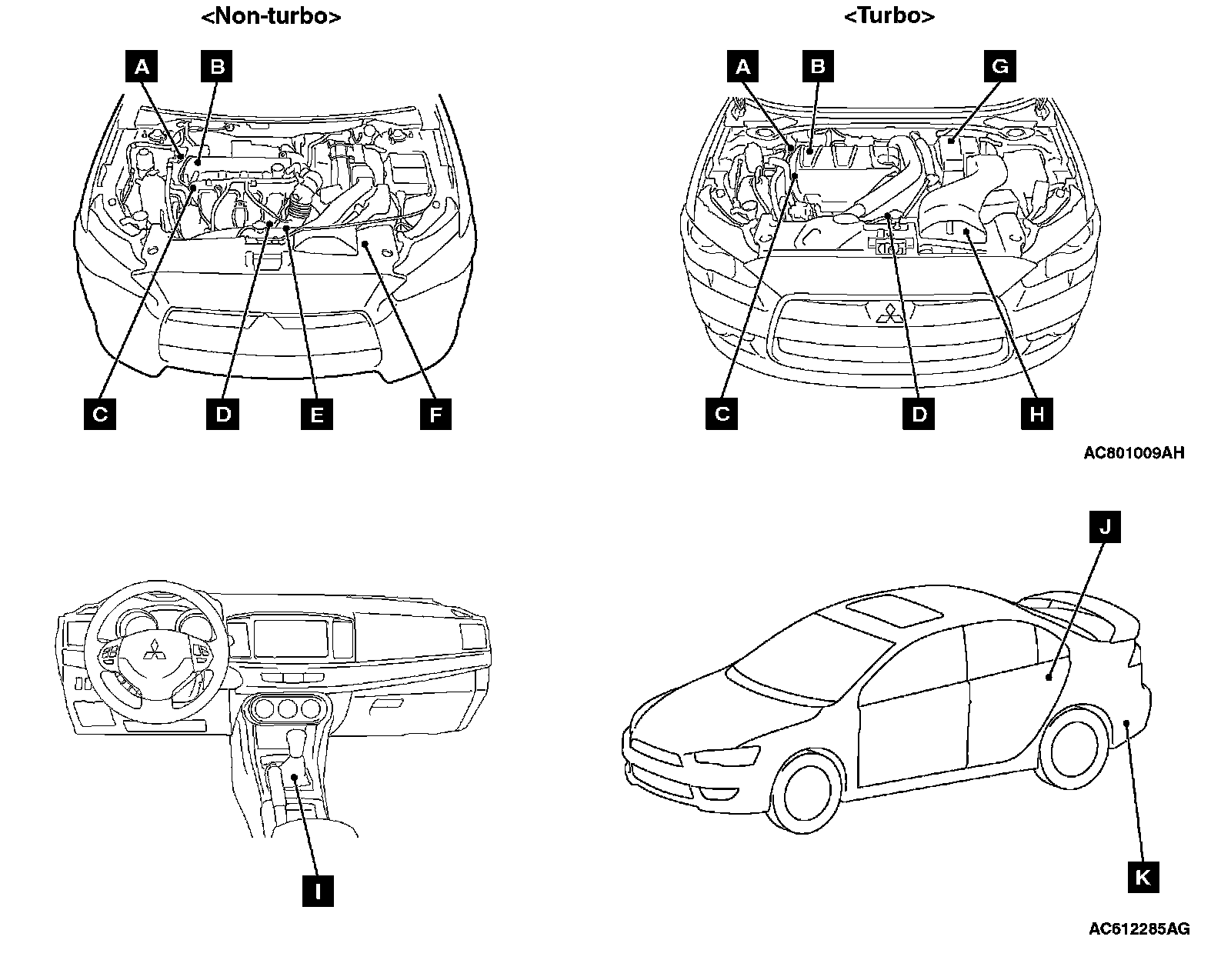 <Non-turbo>

A
B
C
D
E
F

<Turbo>

A
B
G
C
D
H

AC801009AH

I

J
K

AC612285AG