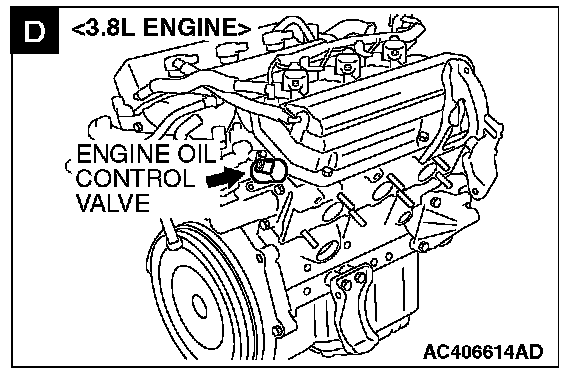 D
<3.8L ENGINE>

ENGINE OIL
CONTROL
VALVE

AC406614AD