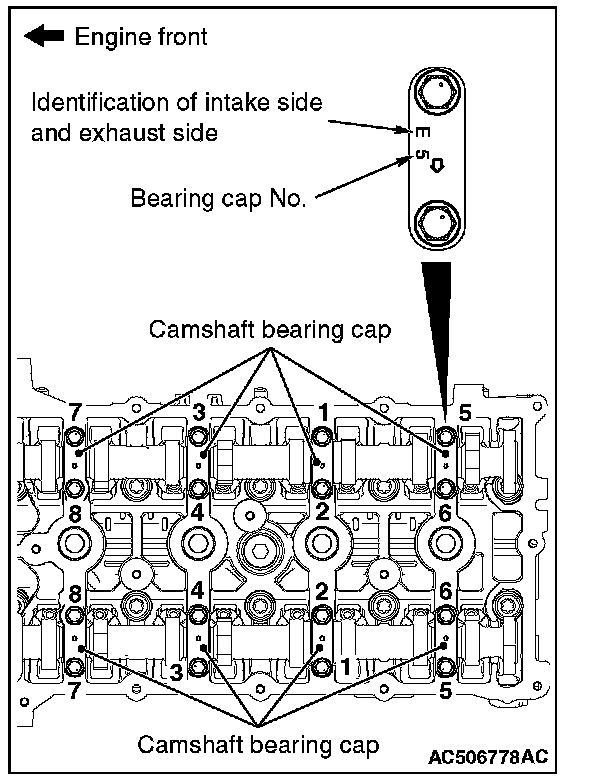 Engine front

Identification of intake side and exhaust side

E 5

Bearing cap No.

Camshaft bearing cap

7 3 1 5

8 4 2 6

8 4 2 6

7 3 1 5

Camshaft bearing cap

AC506778AC