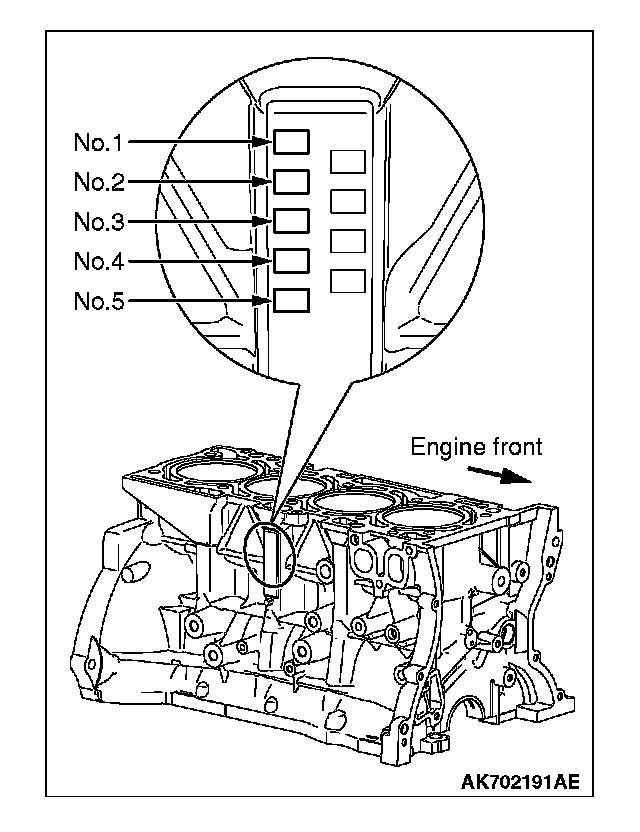 No.1
No.2
No.3
No.4
No.5

Engine front

AK702191AE