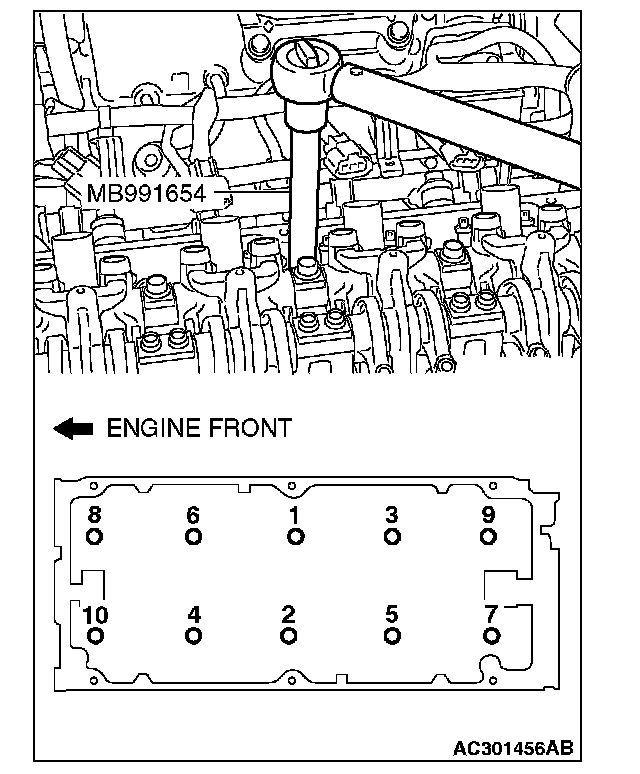 MB991654

ENGINE FRONT

8 6 1 3 9

10 4 2 5 7

AC301456AB