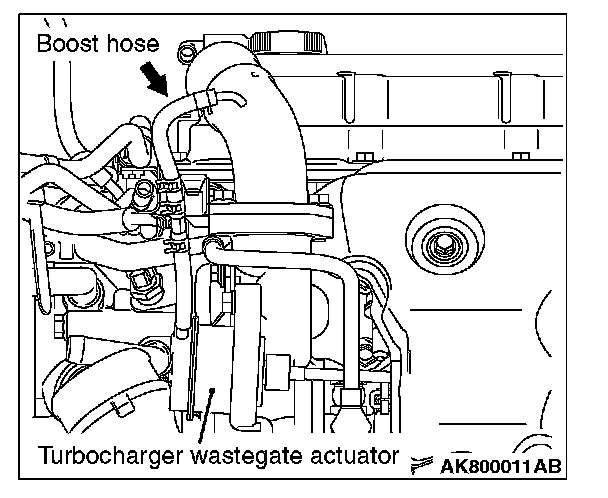 Boost hose

Turbocharger wastegate actuator

AK800011AB