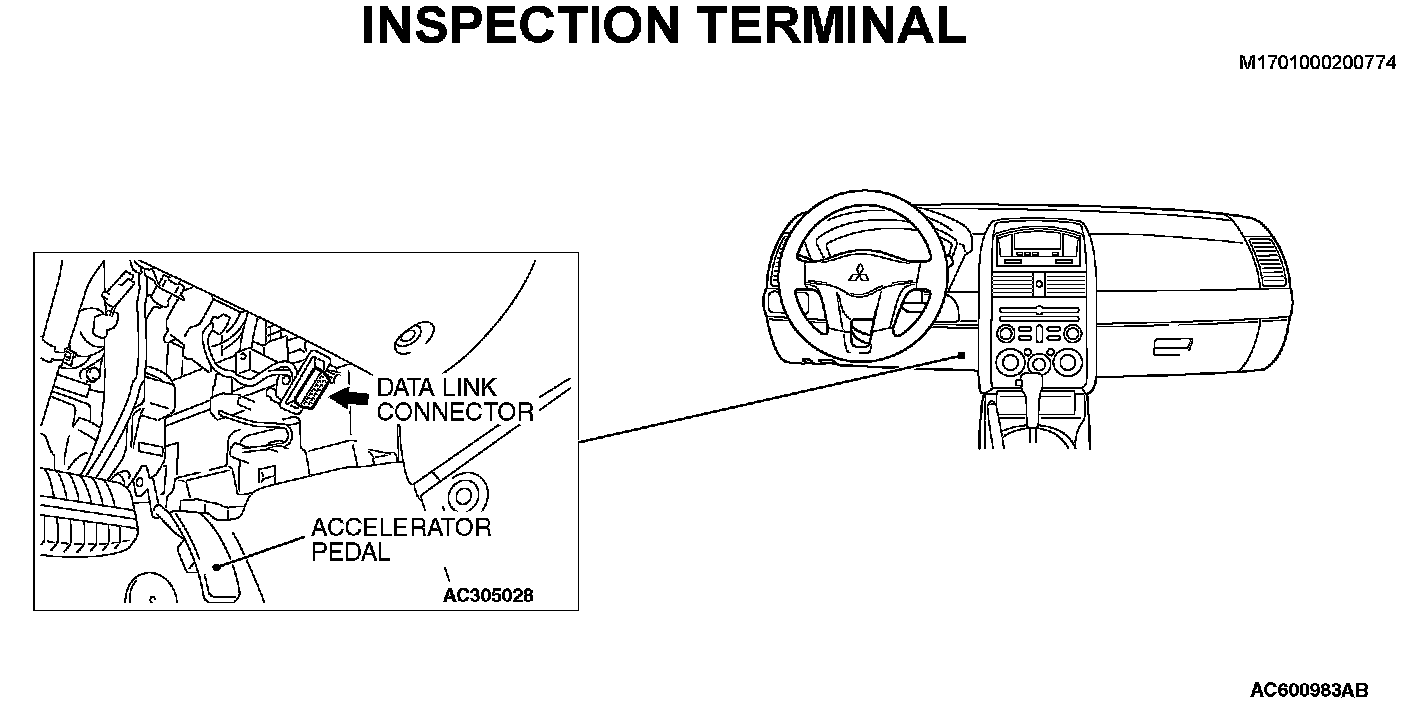 INSPECTION TERMINAL

M1701000200774

DATA LINK CONNECTOR

ACCELERATOR PEDAL

AC305028

AC600983AB