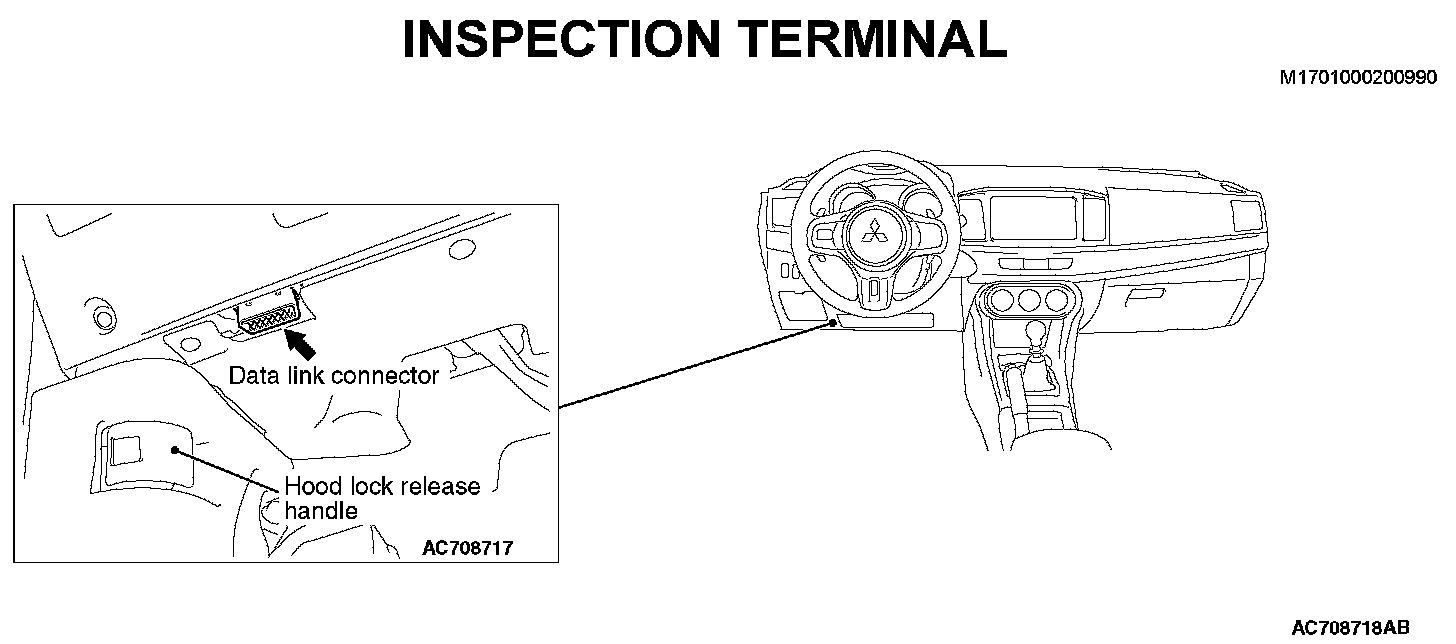 INSPECTION TERMINAL

M1701000200990

Data link connector

Hood lock release handle

AC708717

AC708718AB