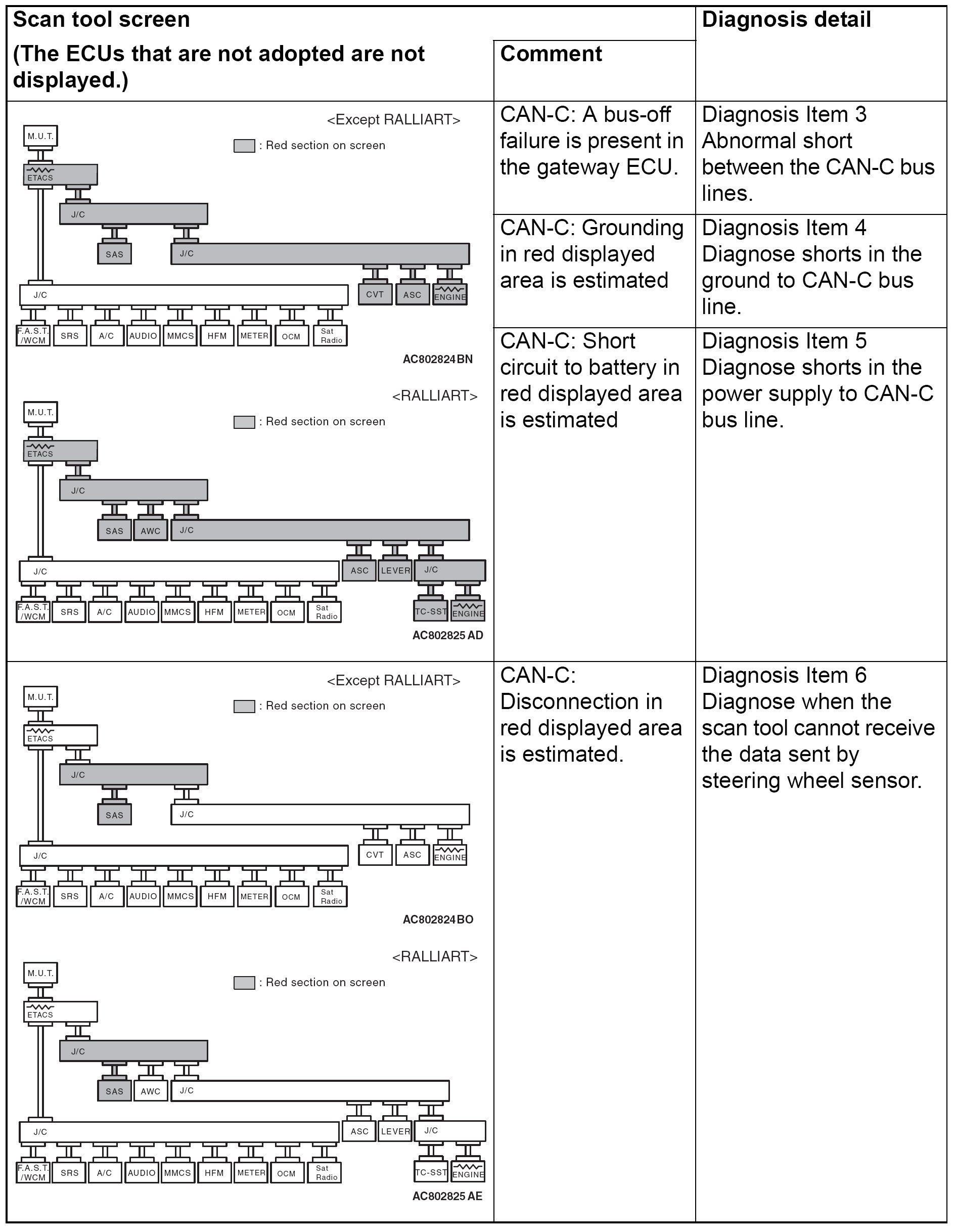 | Scan tool screen (The ECUs that are not adopted are not displayed.) | Comment | Diagnosis detail |
|---|---|---|
| <Except RALLIART> M.U.T. : Red section on screen ETACS J/C SAS J/C J/C CVT ASC ENGINE F.A.S.T. /WCM SRS A/C AUDIO MMCS HFM METER OCM Sat Radio AC802824BN <RALLIART> M.U.T. : Red section on screen ETACS J/C SAS AWC J/C J/C ASC LEVER J/C F.A.S.T. /WCM SRS A/C AUDIO MMCS HFM METER OCM Sat Radio TC-SST ENGINE AC802825 AD | CAN-C: A bus-off failure is present in the gateway ECU. | Diagnosis Item 3 Abnormal short between the CAN-C bus lines. |
| | CAN-C: Grounding in red displayed area is estimated | Diagnosis Item 4 Diagnose shorts in the ground to CAN-C bus line. |
| | CAN-C: Short circuit to battery in red displayed area is estimated | Diagnosis Item 5 Diagnose shorts in the power supply to CAN-C bus line. |
| <Except RALLIART> M.U.T. : Red section on screen ETACS J/C SAS J/C J/C CVT ASC ENGINE F.A.S.T. /WCM SRS A/C AUDIO MMCS HFM METER OCM Sat Radio AC802824BO <RALLIART> M.U.T. : Red section on screen ETACS J/C SAS AWC J/C J/C ASC LEVER J/C F.A.S.T. /WCM SRS A/C AUDIO MMCS HFM METER OCM Sat Radio TC-SST ENGINE AC802825 AE | CAN-C: Disconnection in red displayed area is estimated. | Diagnosis Item 6 Diagnose when the scan tool cannot receive the data sent by steering wheel sensor. |