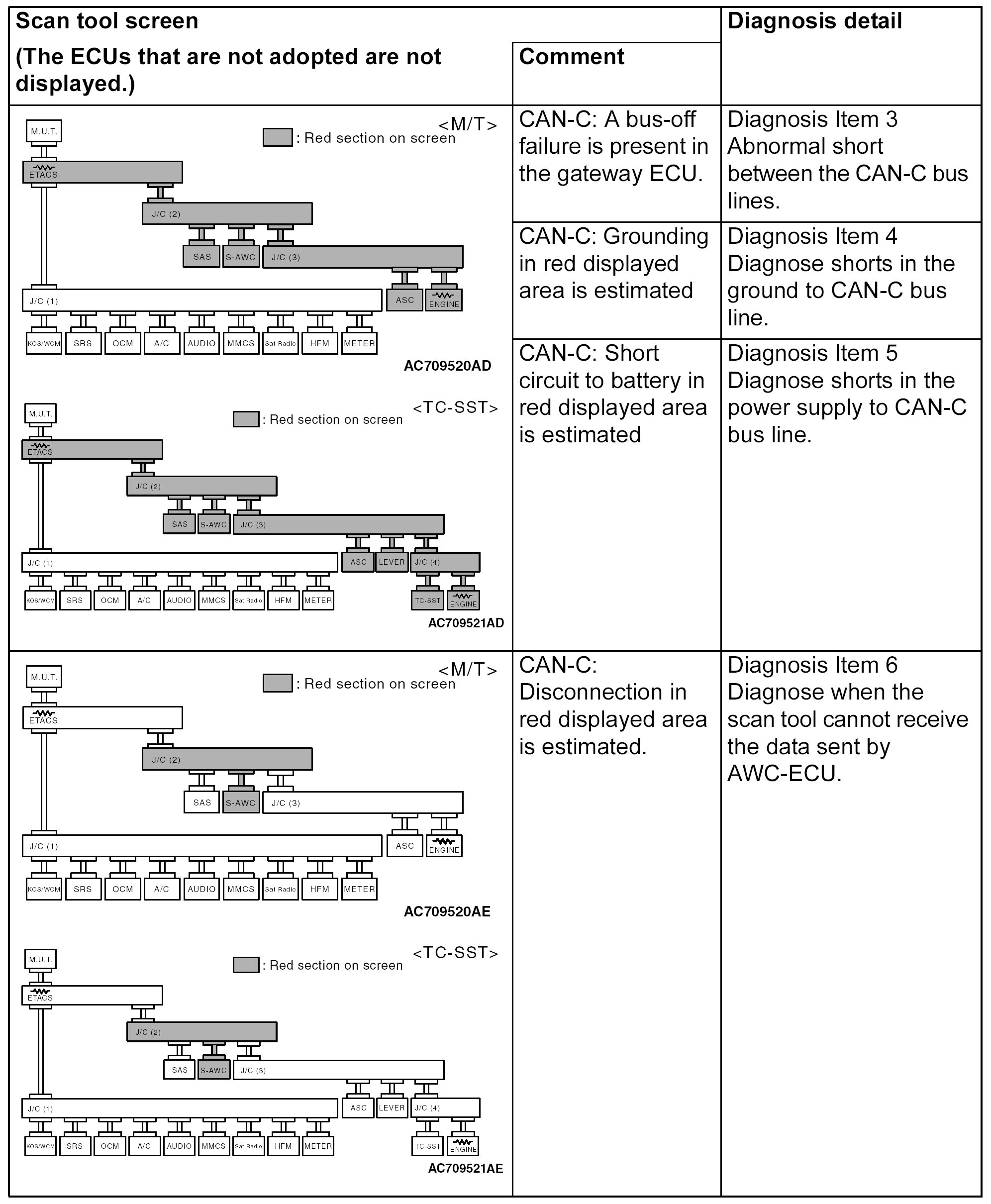 | Scan tool screen (The ECUs that are not adopted are not displayed.) | Comment | Diagnosis detail |
|---|---|---|
| <M/T> : Red section on screen M.U.T. ETACS J/C (2) SAS S-AWC J/C (3) J/C (1) ASC ENGINE KOS/WCM SRS OCM A/C AUDIO MMCS Sat Radio HFM METER AC709520AD <TC-SST> : Red section on screen M.U.T. ETACS J/C (2) SAS S-AWC J/C (3) J/C (1) ASC LEVER J/C (4) KOS/WCM SRS OCM A/C AUDIO MMCS Sat Radio HFM METER TC-SST ENGINE AC709521AD | CAN-C: A bus-off failure is present in the gateway ECU. | Diagnosis Item 3 Abnormal short between the CAN-C bus lines. |
| | CAN-C: Grounding in red displayed area is estimated | Diagnosis Item 4 Diagnose shorts in the ground to CAN-C bus line. |
| | CAN-C: Short circuit to battery in red displayed area is estimated | Diagnosis Item 5 Diagnose shorts in the power supply to CAN-C bus line. |
| <M/T> : Red section on screen M.U.T. ETACS J/C (2) SAS S-AWC J/C (3) J/C (1) ASC ENGINE KOS/WCM SRS OCM A/C AUDIO MMCS Sat Radio HFM METER AC709520AE <TC-SST> : Red section on screen M.U.T. ETACS J/C (2) SAS S-AWC J/C (3) J/C (1) ASC LEVER J/C (4) KOS/WCM SRS OCM A/C AUDIO MMCS Sat Radio HFM METER TC-SST ENGINE AC709521AE | CAN-C: Disconnection in red displayed area is estimated. | Diagnosis Item 6 Diagnose when the scan tool cannot receive the data sent by AWC-ECU. |