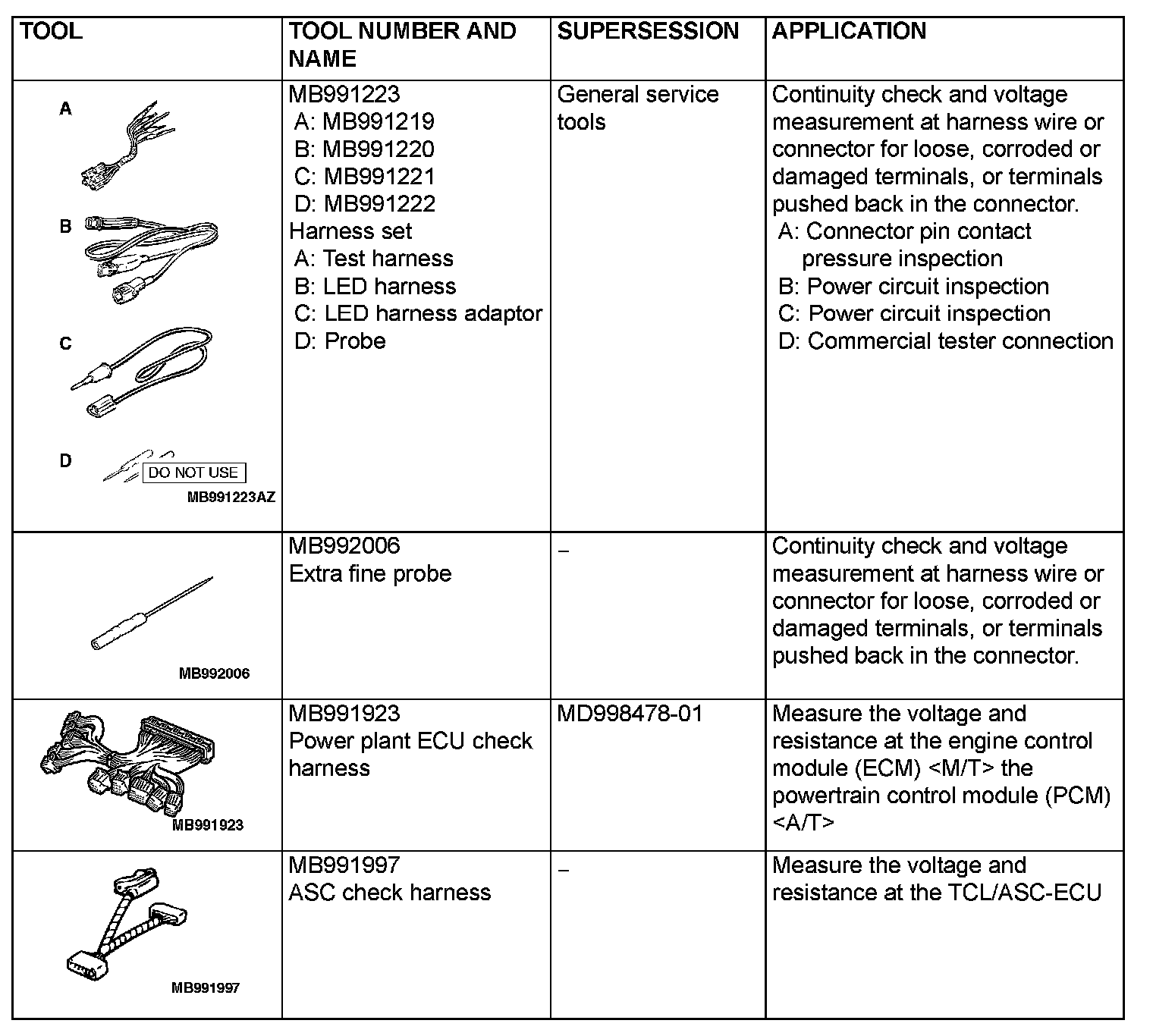 | TOOL | TOOL NUMBER AND NAME | SUPERSESSION | APPLICATION |
|---|---|---|---|
| A B C D DO NOT USE MB991223AZ | MB991223 A: MB991219 B: MB991220 C: MB991221 D: MB991222 Harness set A: Test harness B: LED harness C: LED harness adaptor D: Probe | General service tools | Continuity check and voltage measurement at harness wire or connector for loose, corroded or damaged terminals, or terminals pushed back in the connector. A: Connector pin contact pressure inspection B: Power circuit inspection C: Power circuit inspection D: Commercial tester connection |
| MB992006 | MB992006 Extra fine probe | – | Continuity check and voltage measurement at harness wire or connector for loose, corroded or damaged terminals, or terminals pushed back in the connector. |
| MB991923 | MB991923 Power plant ECU check harness | MD998478-01 | Measure the voltage and resistance at the engine control module (ECM) <M/T> the powertrain control module (PCM) <A/T> |
| MB991997 | MB991997 ASC check harness | – | Measure the voltage and resistance at the TCL/ASC-ECU |