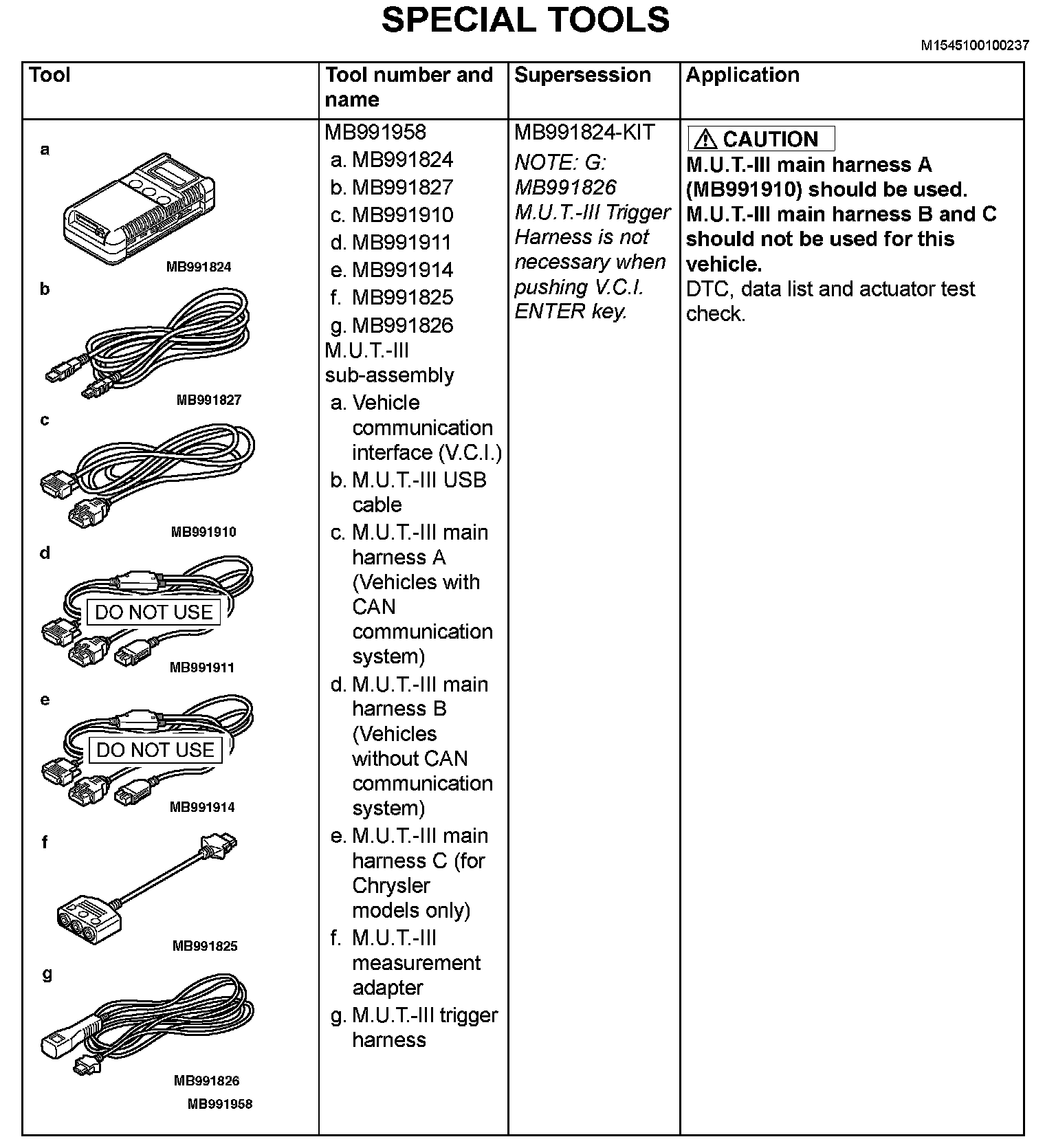 SPECIAL TOOLS

M1545100100237

| Tool | Tool number and name | Supersession | Application |
|---|---|---|---|
| a MB991824 b MB991827 c MB991910 d DO NOT USE MB991911 e DO NOT USE MB991914 f MB991825 g MB991826 MB991958 | MB991958 a. MB991824 b. MB991827 c. MB991910 d. MB991911 e. MB991914 f. MB991825 g. MB991826 M.U.T.-III sub-assembly a. Vehicle communication interface (V.C.I.) b. M.U.T.-III USB cable c. M.U.T.-III main harness A (Vehicles with CAN communication system) d. M.U.T.-III main harness B (Vehicles without CAN communication system) e. M.U.T.-III main harness C (for Chrysler models only) f. M.U.T.-III measurement adapter g. M.U.T.-III trigger harness | MB991824-KIT NOTE: G: MB991826 M.U.T.-III Trigger Harness is not necessary when pushing V.C.I. ENTER key. | CAUTION M.U.T.-III main harness A (MB991910) should be used. M.U.T.-III main harness B and C should not be used for this vehicle. DTC, data list and actuator test check. |