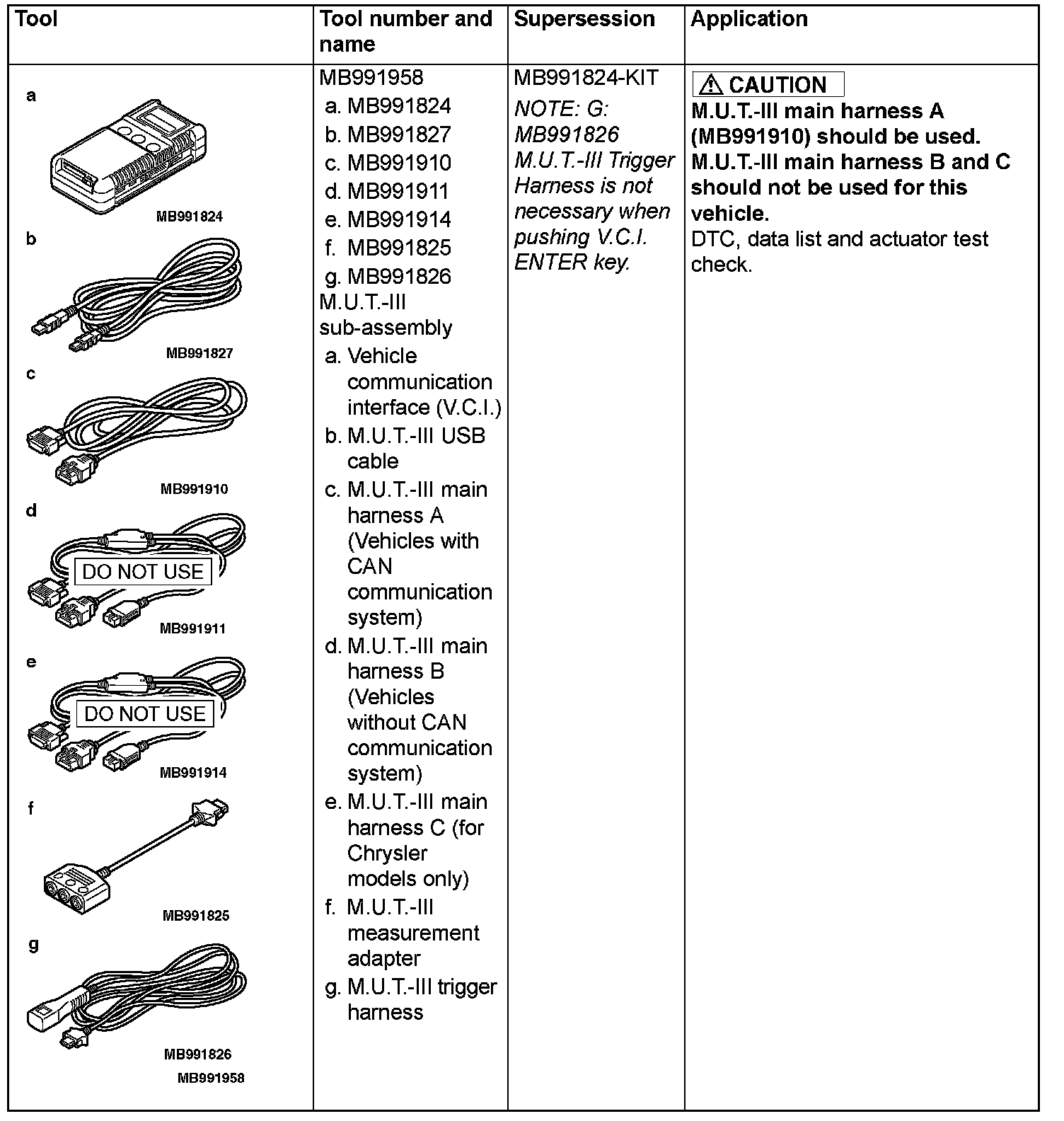 | Tool | Tool number and name | Supersession | Application |
|---|---|---|---|
| a MB991824 b MB991827 c MB991910 d DO NOT USE MB991911 e DO NOT USE MB991914 f MB991825 g MB991826 MB991958 | MB991958 a. MB991824 b. MB991827 c. MB991910 d. MB991911 e. MB991914 f. MB991825 g. MB991826 M.U.T.-III sub-assembly a. Vehicle communication interface (V.C.I.) b. M.U.T.-III USB cable c. M.U.T.-III main harness A (Vehicles with CAN communication system) d. M.U.T.-III main harness B (Vehicles without CAN communication system) e. M.U.T.-III main harness C (for Chrysler models only) f. M.U.T.-III measurement adapter g. M.U.T.-III trigger harness | MB991824-KIT NOTE: G: MB991826 M.U.T.-III Trigger Harness is not necessary when pushing V.C.I. ENTER key. | CAUTION M.U.T.-III main harness A (MB991910) should be used. M.U.T.-III main harness B and C should not be used for this vehicle. DTC, data list and actuator test check. |