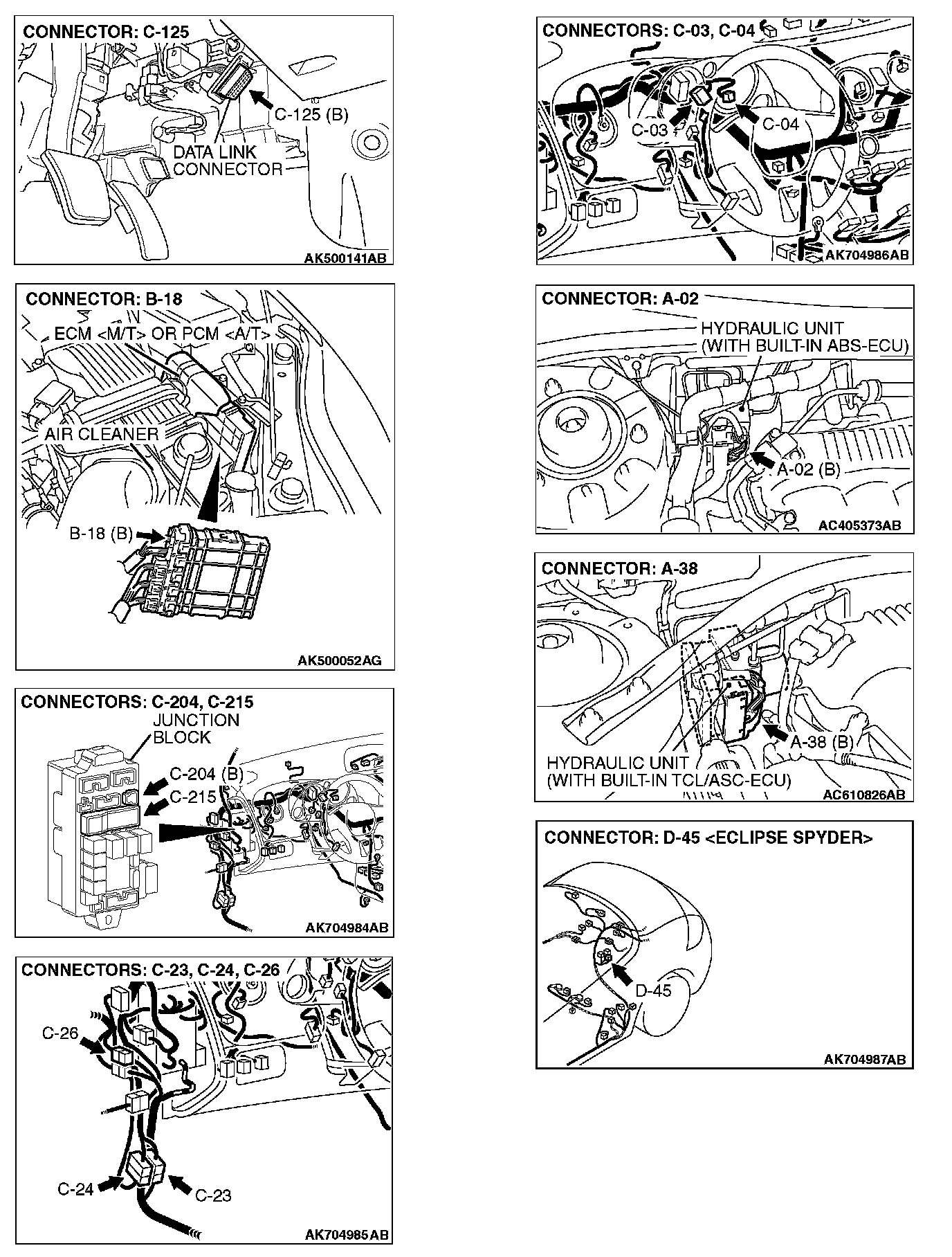 CONNECTOR: C-125

C-125 (B)

DATA LINK CONNECTOR

AK500141AB

CONNECTOR: B-18

ECM <M/T> OR PCM <A/T>

AIR CLEANER

B-18 (B)

AK500052AG

CONNECTORS: C-204, C-215

JUNCTION BLOCK

C-204 (B)

C-215

AK704984AB

CONNECTORS: C-23, C-24, C-26

C-26

C-24

C-23

AK704985AB

CONNECTORS: C-03, C-04

C-03

C-04

AK704986AB

CONNECTOR: A-02

HYDRAULIC UNIT (WITH BUILT-IN ABS-ECU)

A-02 (B)

AC405373AB

CONNECTOR: A-38

A-38 (B)

HYDRAULIC UNIT (WITH BUILT-IN TCL/ASC-ECU)

AC610826AB

CONNECTOR: D-45 <ECLIPSE SPYDER>

D-45

AK704987AB