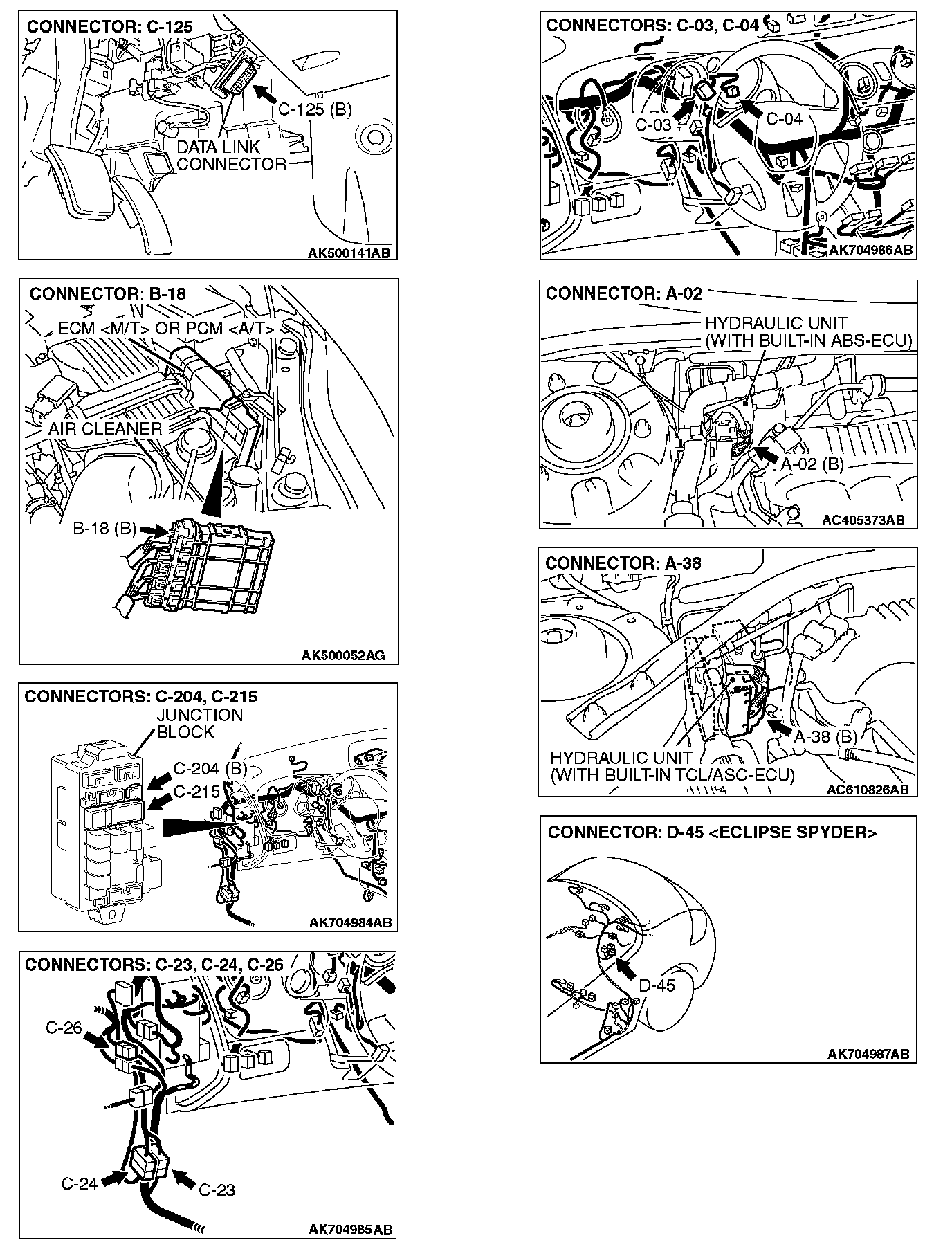 CONNECTOR: C-125

C-125 (B)

DATA LINK CONNECTOR

AK500141AB

CONNECTOR: B-18

ECM <M/T> OR PCM <A/T>

AIR CLEANER

B-18 (B)

AK500052AG

CONNECTORS: C-204, C-215

JUNCTION BLOCK

C-204 (B)

C-215

AK704984AB

CONNECTORS: C-23, C-24, C-26

C-26

C-24

C-23

AK704985AB

CONNECTORS: C-03, C-04

C-03

C-04

AK704986AB

CONNECTOR: A-02

HYDRAULIC UNIT (WITH BUILT-IN ABS-ECU)

A-02 (B)

AC405373AB

CONNECTOR: A-38

A-38 (B)

HYDRAULIC UNIT (WITH BUILT-IN TCL/ASC-ECU)

AC610826AB

CONNECTOR: D-45 <ECLIPSE SPYDER>

D-45

AK704987AB