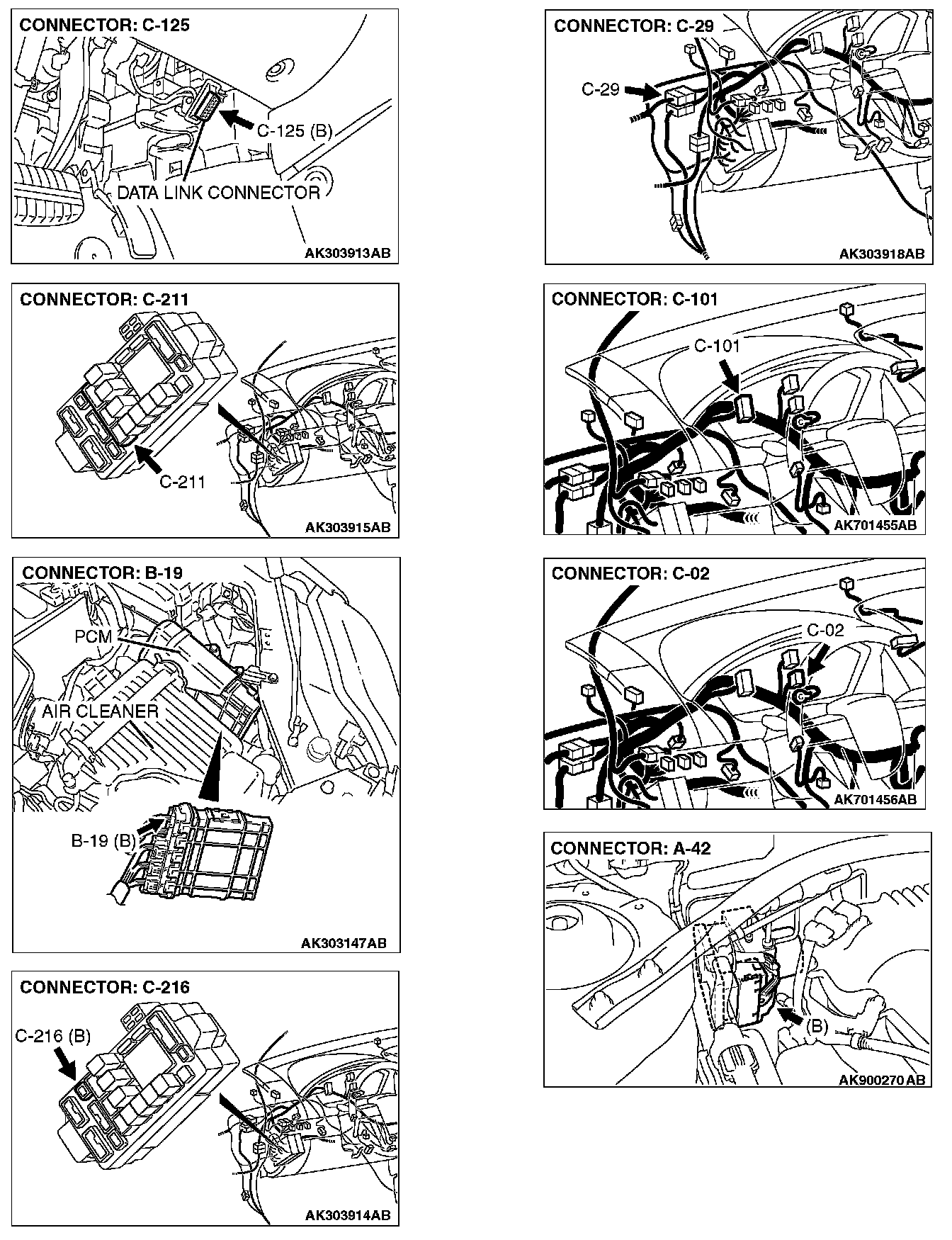 CONNECTOR: C-125

C-125 (B)

DATA LINK CONNECTOR

AK303913AB

CONNECTOR: C-211

C-211

AK303915AB

CONNECTOR: B-19

PCM

AIR CLEANER

B-19 (B)

AK303147AB

CONNECTOR: C-216

C-216 (B)

AK303914AB

CONNECTOR: C-29

C-29

AK303918AB

CONNECTOR: C-101

C-101

AK701455AB

CONNECTOR: C-02

C-02

AK701456AB

CONNECTOR: A-42

(B)

AK900270AB