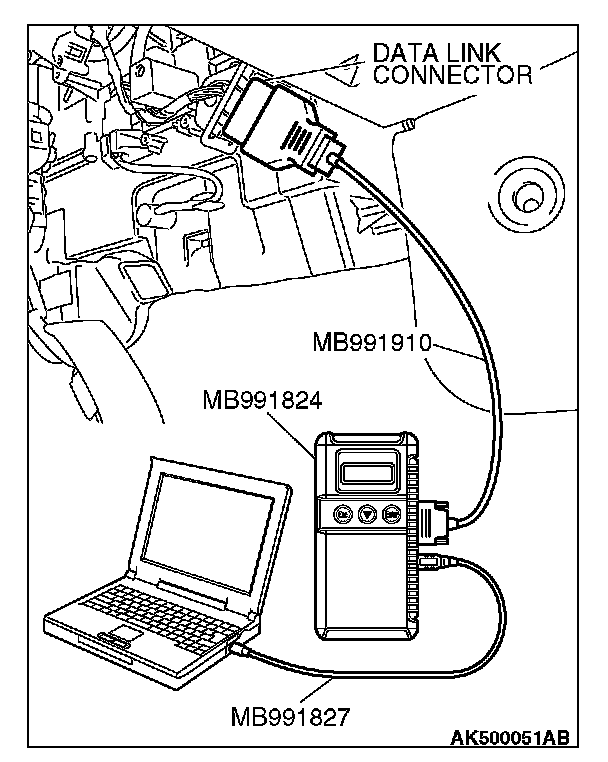 DATA LINK CONNECTOR

MB991910

MB991824

MB991827

AK500051AB