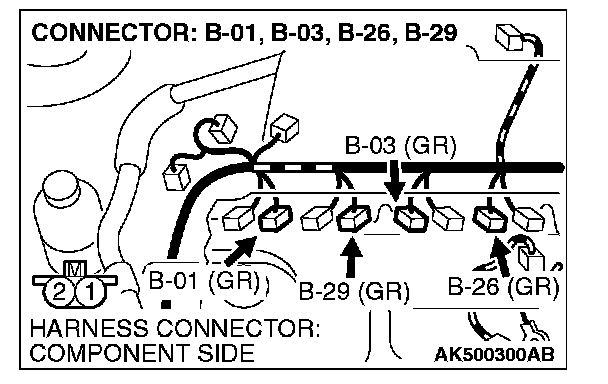 CONNECTOR: B-01, B-03, B-26, B-29

B-03 (GR)

M
2 1

B-01 (GR)

B-29 (GR)

B-26 (GR)

HARNESS CONNECTOR:
COMPONENT SIDE

AK500300AB