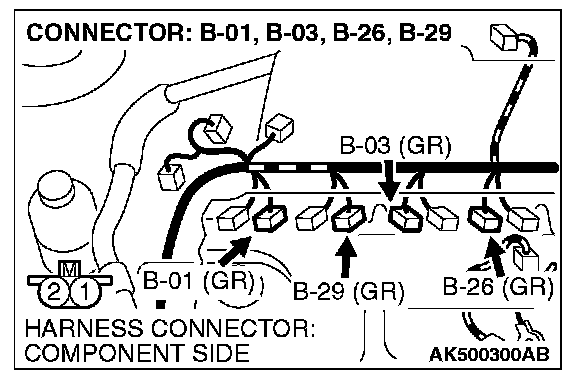 CONNECTOR: B-01, B-03, B-26, B-29

B-03 (GR)

M
2 1

B-01 (GR)

B-29 (GR)

B-26 (GR)

HARNESS CONNECTOR:
COMPONENT SIDE

AK500300AB