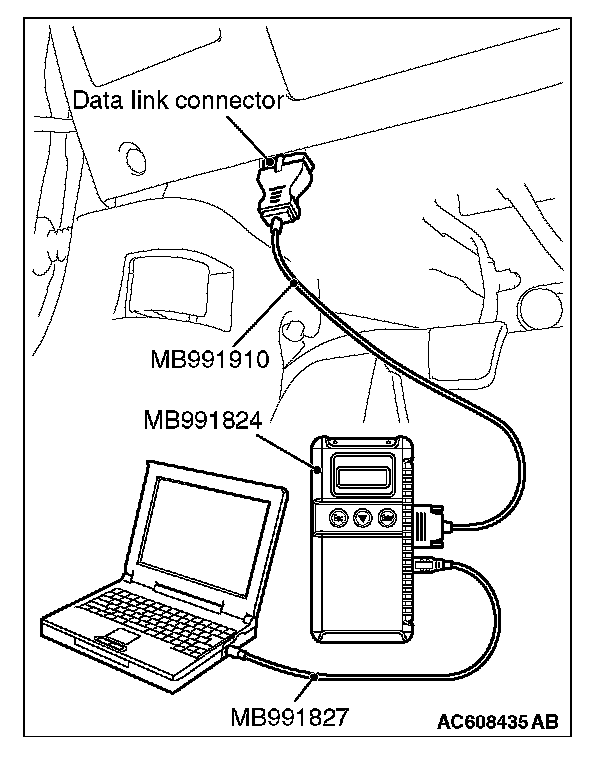 Data link connector

MB991910

MB991824

MB991827

AC608435 AB