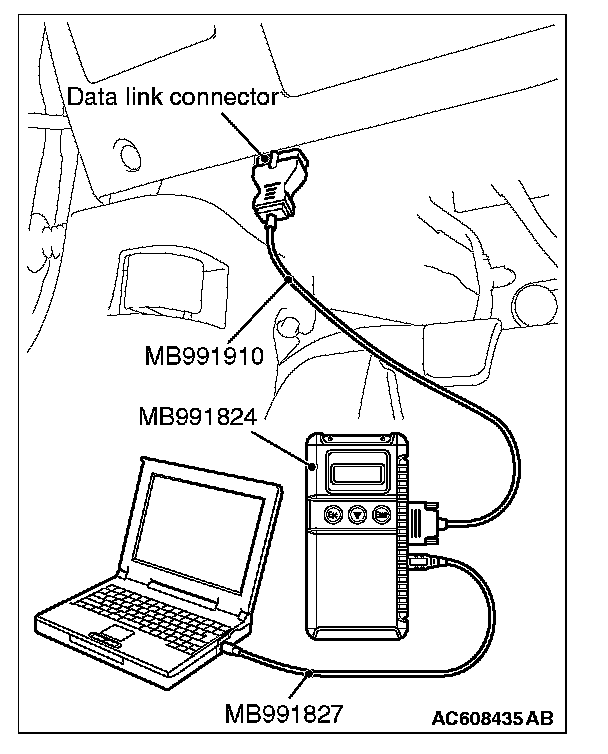 Data link connector

MB991910

MB991824

MB991827

AC608435 AB