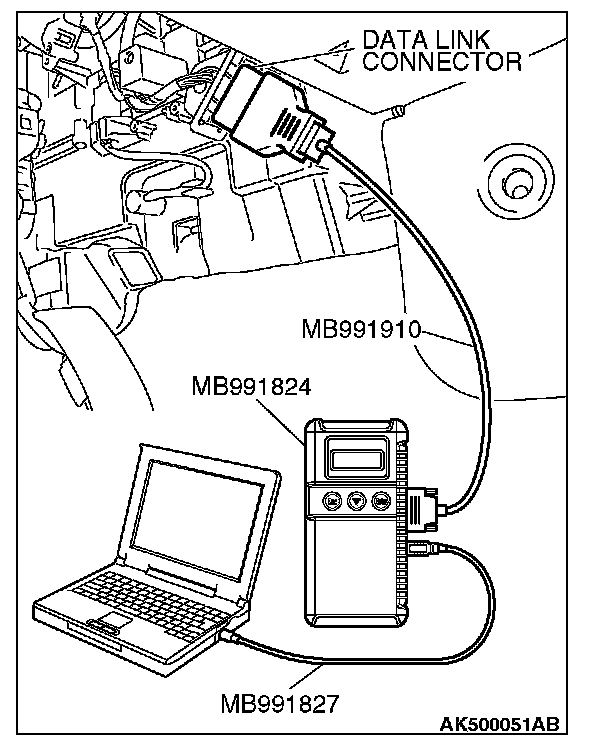 DATA LINK CONNECTOR

MB991910

MB991824

MB991827

AK500051AB