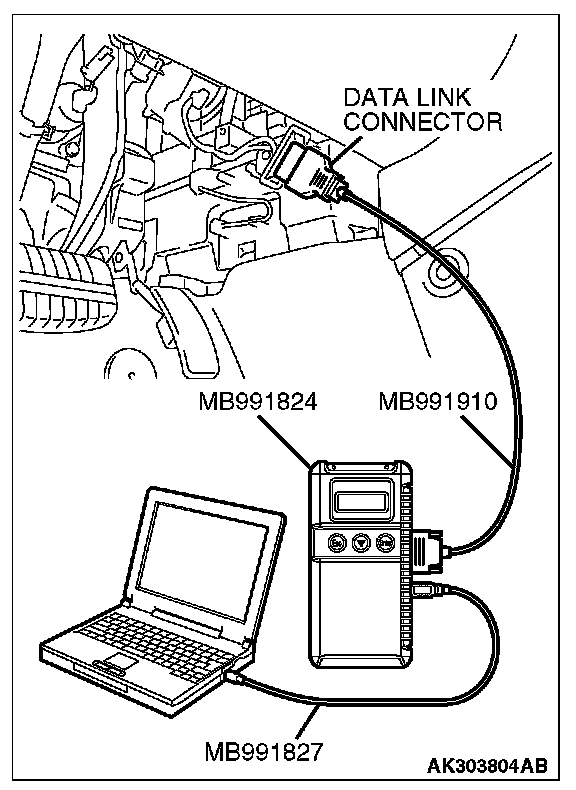 DATA LINK CONNECTOR

MB991824

MB991910

MB991827

AK303804AB