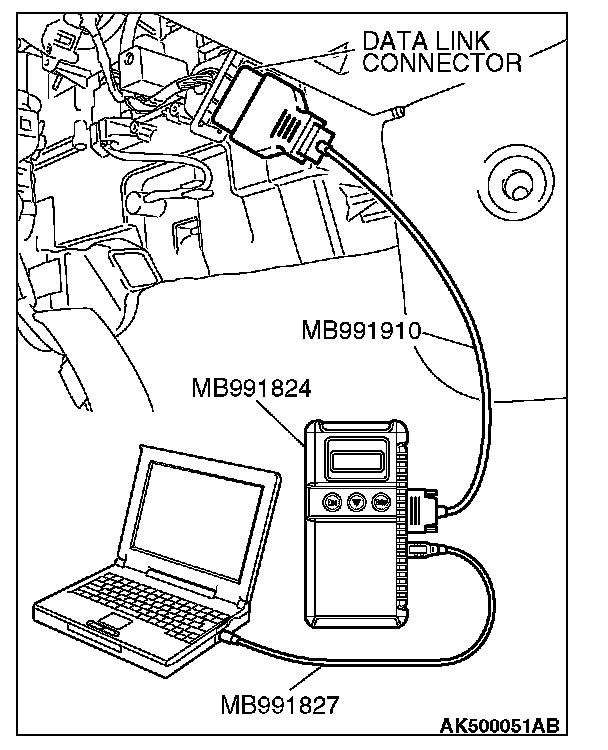 DATA LINK CONNECTOR

MB991910

MB991824

MB991827

AK500051AB