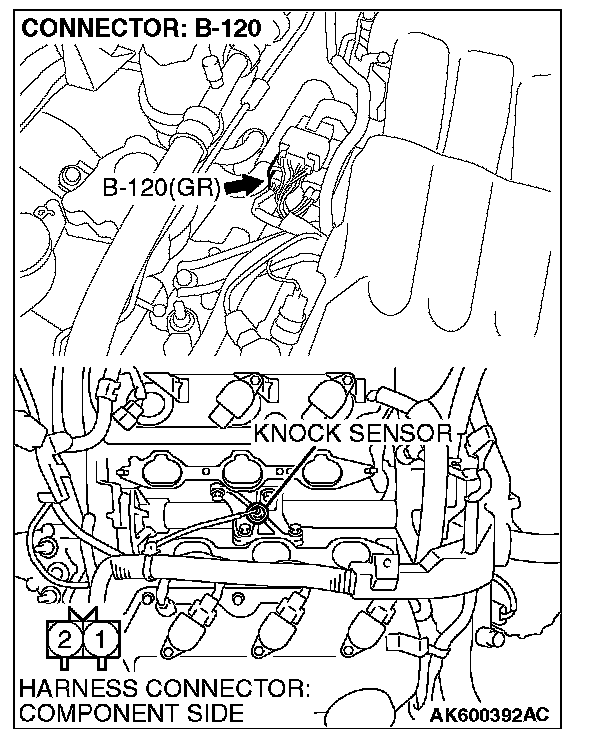 CONNECTOR: B-120

B-120(GR)

KNOCK SENSOR

2 1

HARNESS CONNECTOR: COMPONENT SIDE

AK600392AC