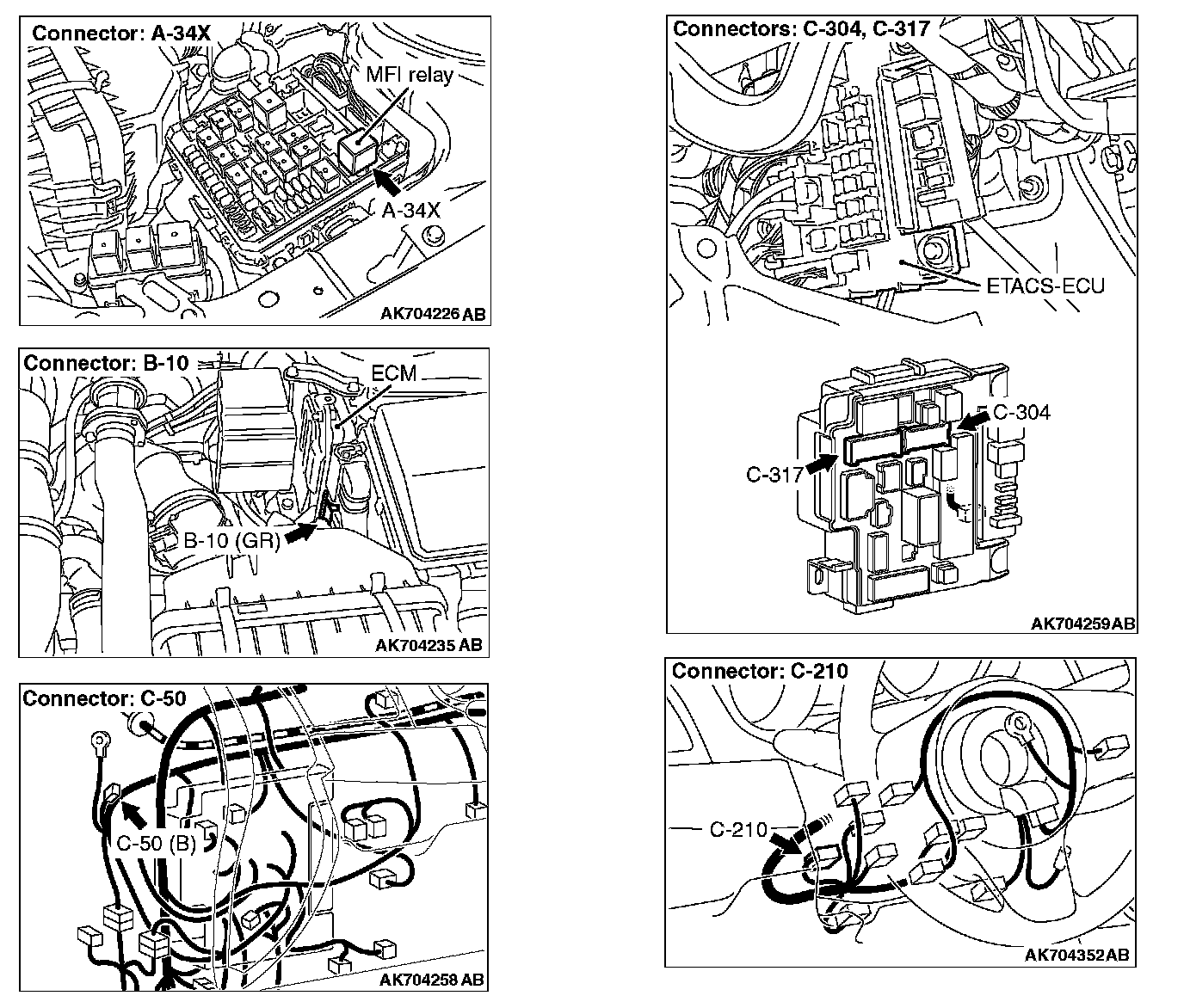 Connector: A-34X
MFI relay
A-34X
AK704226 AB

Connector: B-10
ECM
B-10 (GR)
AK704235 AB

Connector: C-50
C-50 (B)
AK704258 AB

Connectors: C-304, C-317
ETACS-ECU
C-304
C-317
AK704259AB

Connector: C-210
C-210
AK704352AB