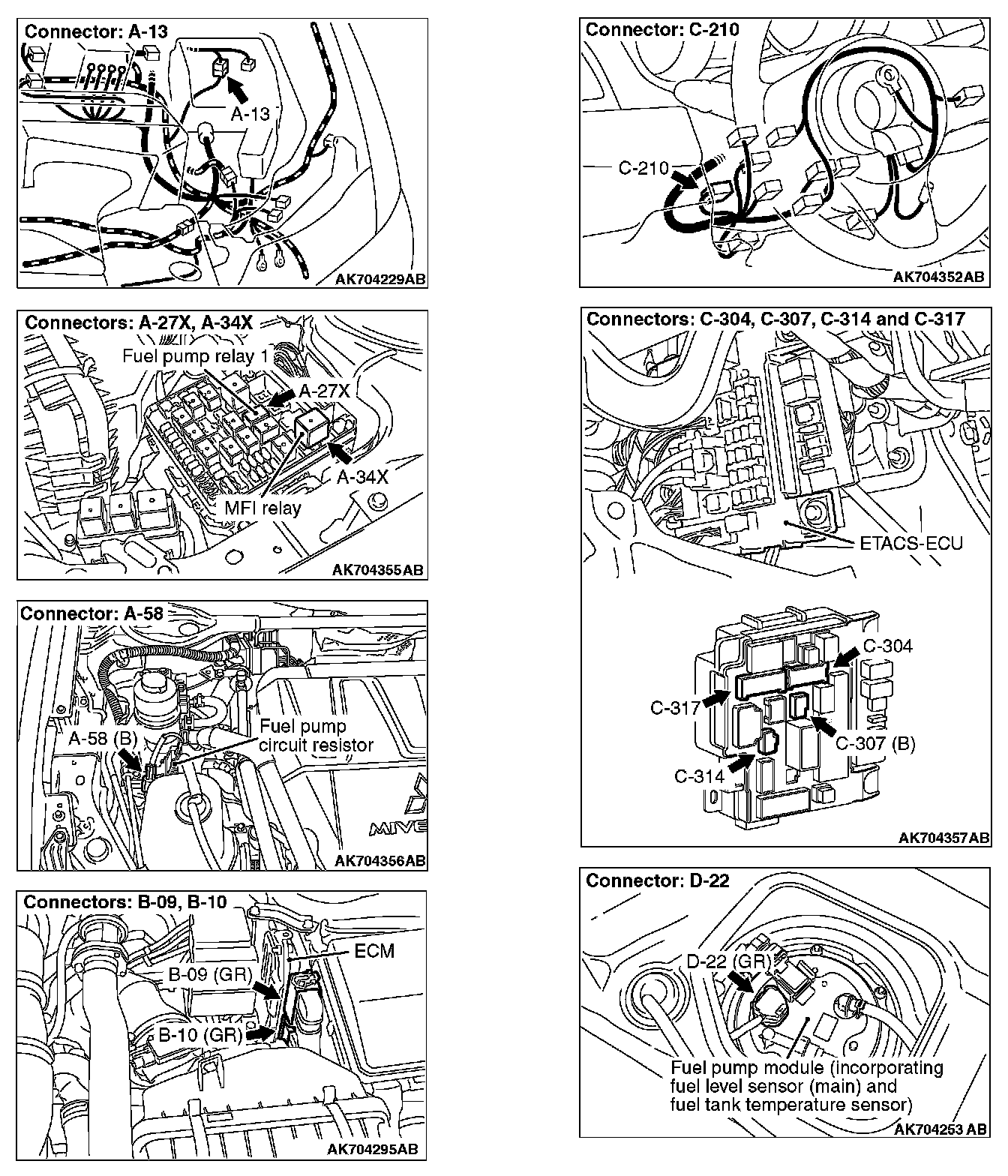 Connector: A-13

A-13

AK704229AB

Connectors: A-27X, A-34X

Fuel pump relay 1

A-27X

A-34X

MFI relay

AK704355AB

Connector: A-58

A-58 (B)

Fuel pump circuit resistor

MIVE

AK704356AB

Connectors: B-09, B-10

ECM

B-09 (GR)

B-10 (GR)

AK704295AB

Connector: C-210

C-210

AK704352AB

Connectors: C-304, C-307, C-314 and C-317

ETACS-ECU

C-304

C-317

C-307 (B)

C-314

AK704357AB

Connector: D-22

D-22 (GR)

Fuel pump module (incorporating fuel level sensor (main) and fuel tank temperature sensor)

AK704253AB