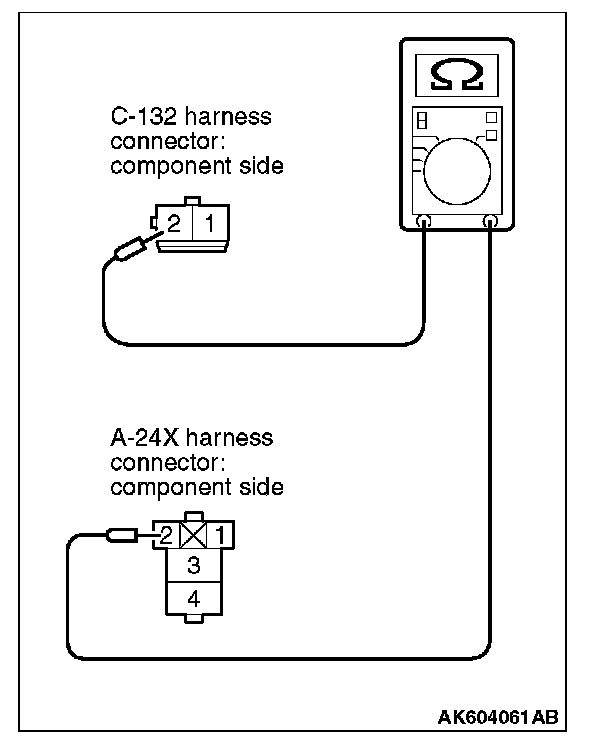 Ω

C-132 harness connector: component side

2 1

A-24X harness connector: component side

2 1
3
4

AK604061AB