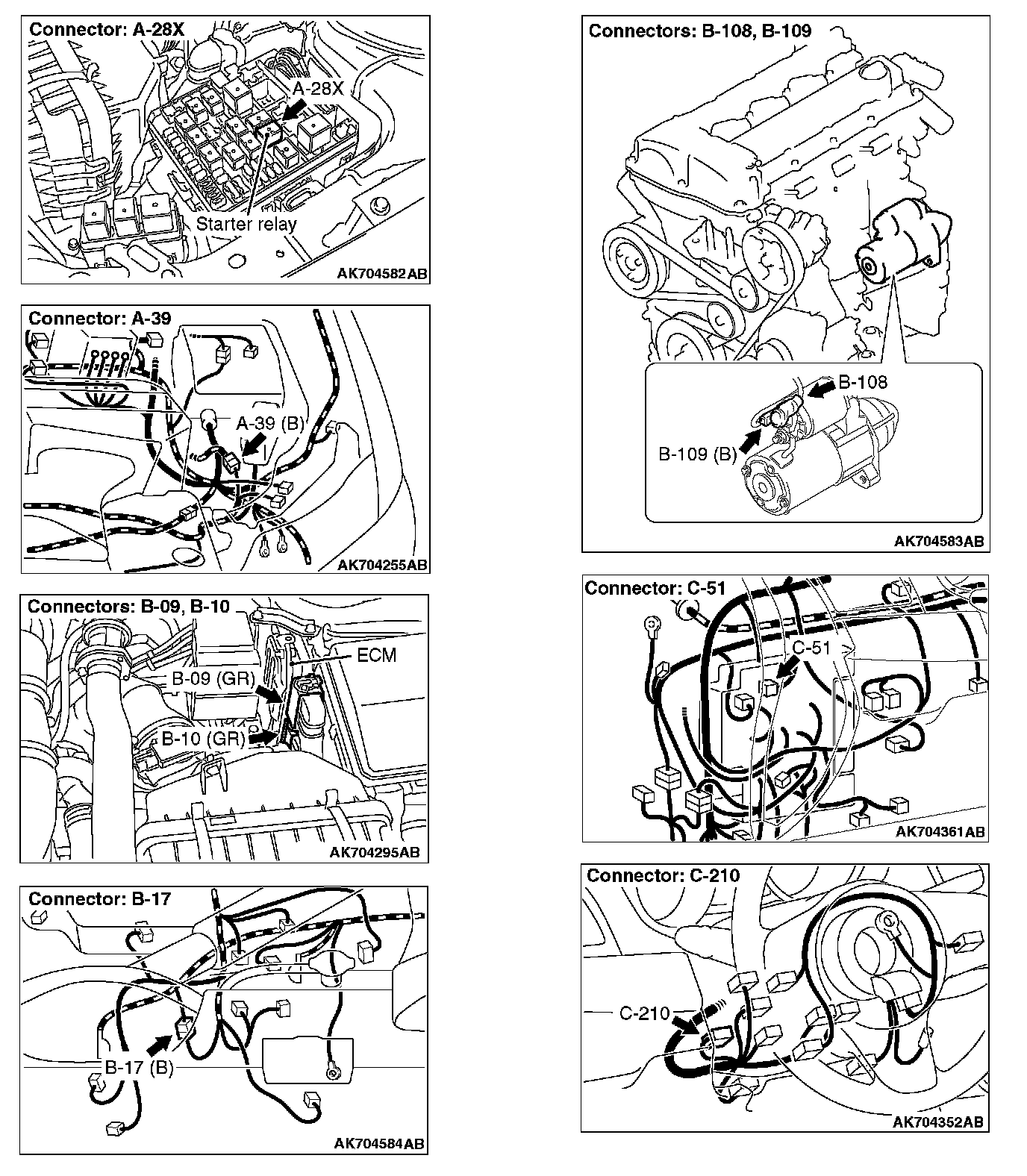 Connector: A-28X

A-28X

Starter relay

AK704582AB

Connector: A-39

A-39 (B)

AK704255AB

Connectors: B-09, B-10

ECM

B-09 (GR)

B-10 (GR)

AK704295AB

Connector: B-17

B-17 (B)

AK704584AB

Connectors: B-108, B-109

B-108

B-109 (B)

AK704583AB

Connector: C-51

C-51

AK704361AB

Connector: C-210

C-210

AK704352AB