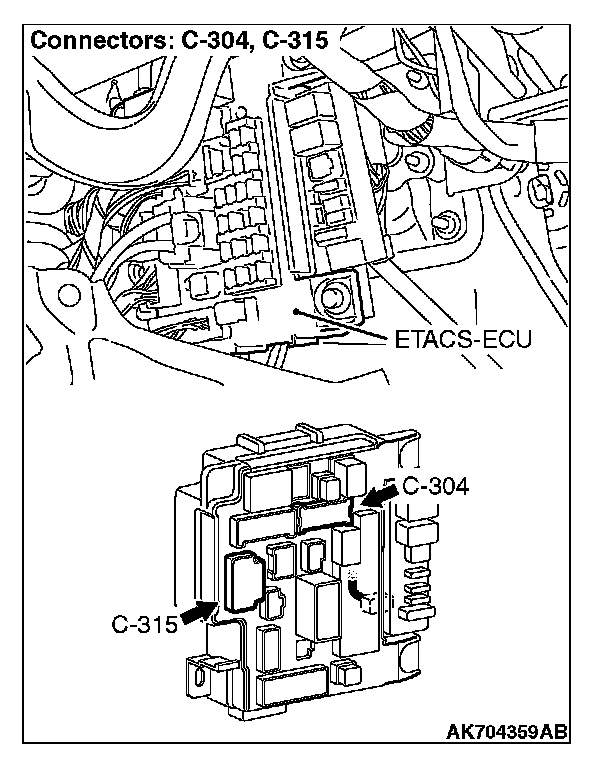 Connectors: C-304, C-315

ETACS-ECU

C-304

C-315

AK704359AB