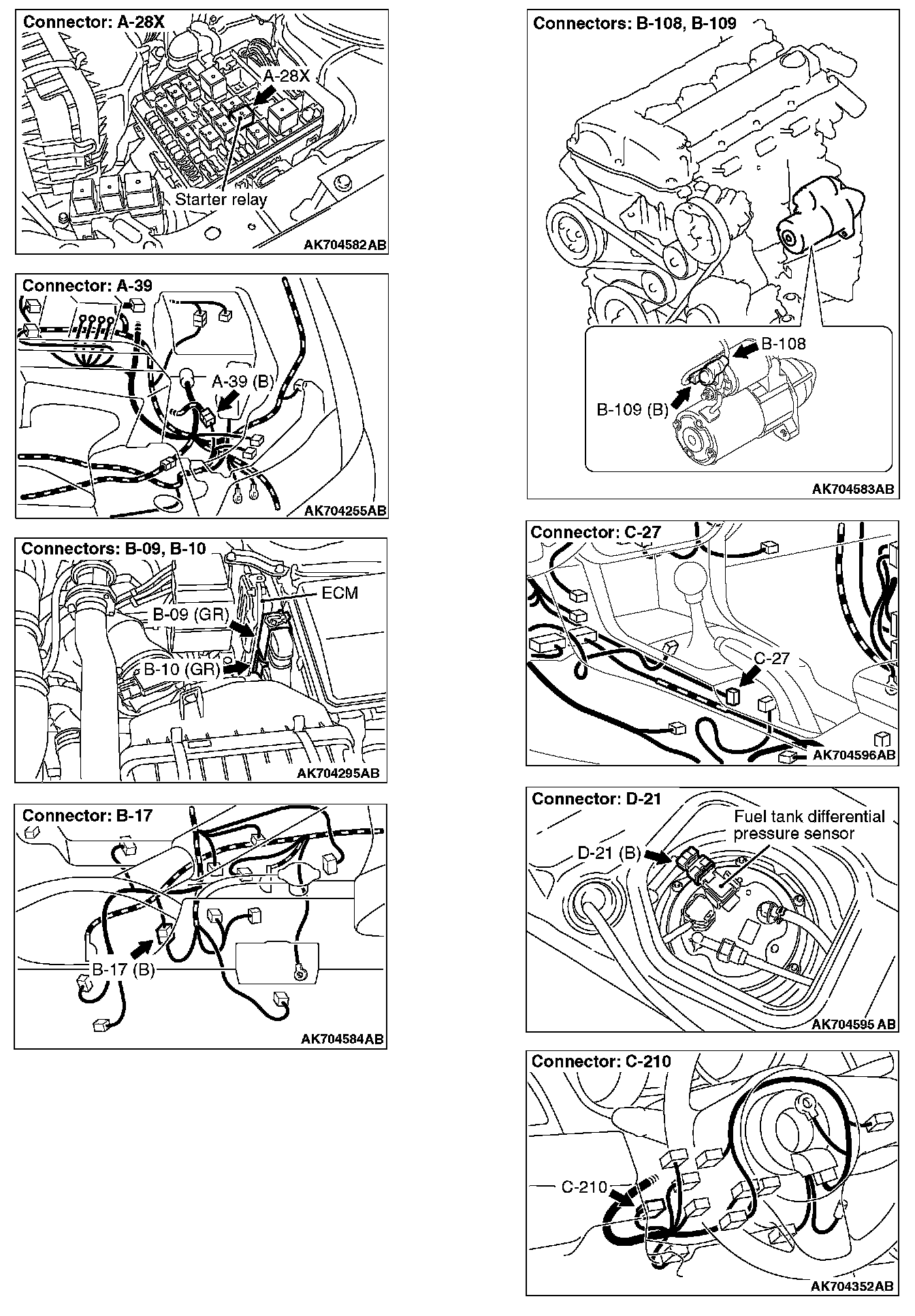 Connector: A-28X

A-28X

Starter relay

AK704582AB

Connector: A-39

A-39 (B)

AK704255AB

Connectors: B-09, B-10

ECM

B-09 (GR)

B-10 (GR)

AK704295AB

Connector: B-17

B-17 (B)

AK704584AB

Connectors: B-108, B-109

B-108

B-109 (B)

AK704583AB

Connector: C-27

C-27

AK704596AB

Connector: D-21

Fuel tank differential pressure sensor

D-21 (B)

AK704595 AB

Connector: C-210

C-210

AK704352AB