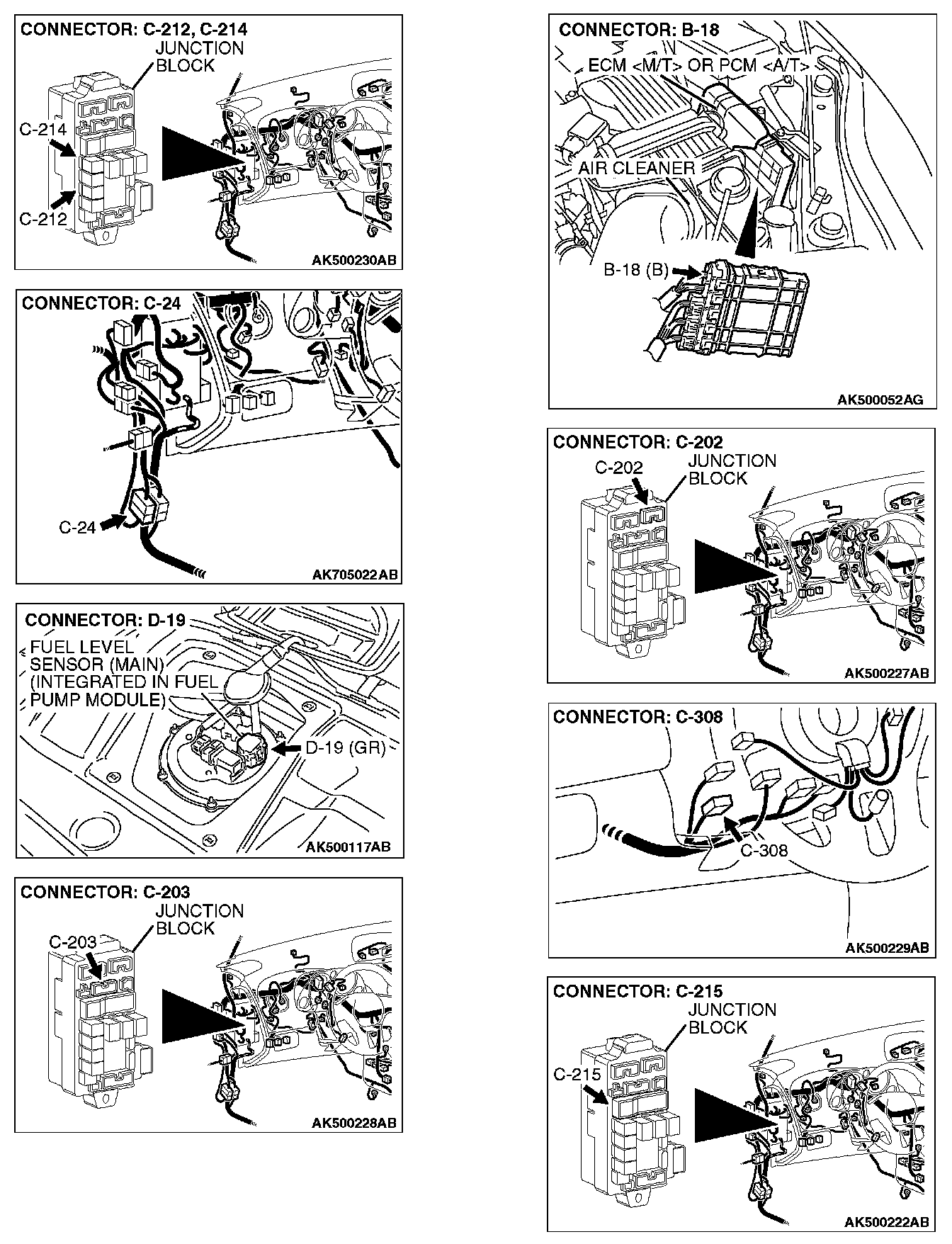 CONNECTOR: C-212, C-214
JUNCTION BLOCK
C-214
C-212
AK500230AB

CONNECTOR: C-24
C-24
AK705022AB

CONNECTOR: D-19
FUEL LEVEL SENSOR (MAIN) (INTEGRATED IN FUEL PUMP MODULE)
D-19 (GR)
AK500117AB

CONNECTOR: C-203
JUNCTION BLOCK
C-203
AK500228AB

CONNECTOR: B-18
ECM <M/T> OR PCM <A/T>
AIR CLEANER
B-18 (B)
AK500052AG

CONNECTOR: C-202
C-202
JUNCTION BLOCK
AK500227AB

CONNECTOR: C-308
C-308
AK500229AB

CONNECTOR: C-215
JUNCTION BLOCK
C-215
AK500222AB