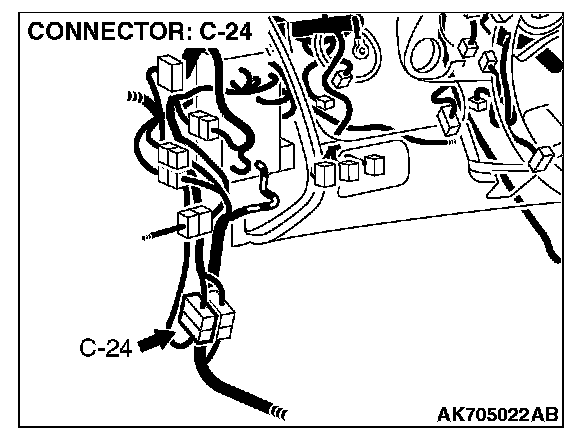 CONNECTOR: C-24

C-24

AK705022AB