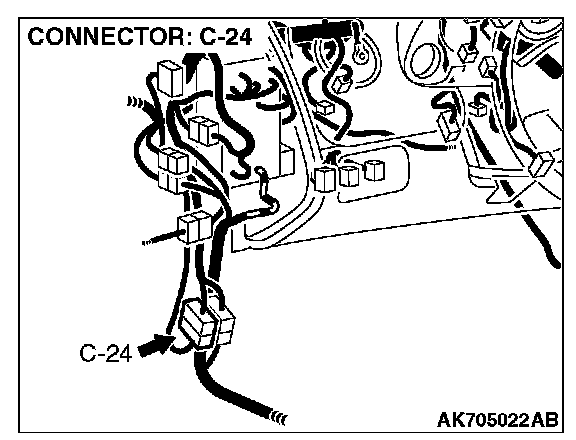 CONNECTOR: C-24

C-24

AK705022AB