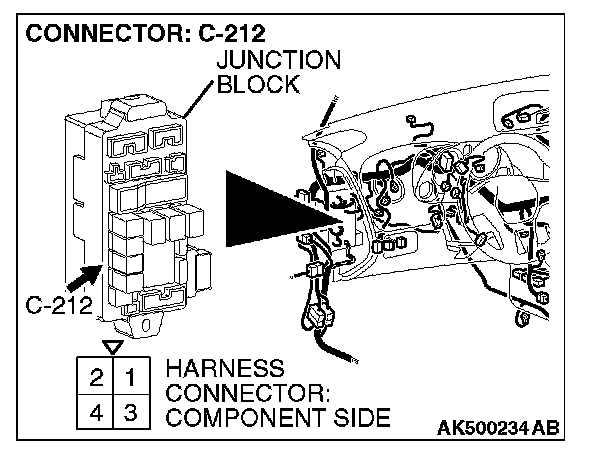 CONNECTOR: C-212

JUNCTION BLOCK

C-212

| 2 | 1 |
|---|---|
| 4 | 3 |

HARNESS CONNECTOR: COMPONENT SIDE

AK500234 AB