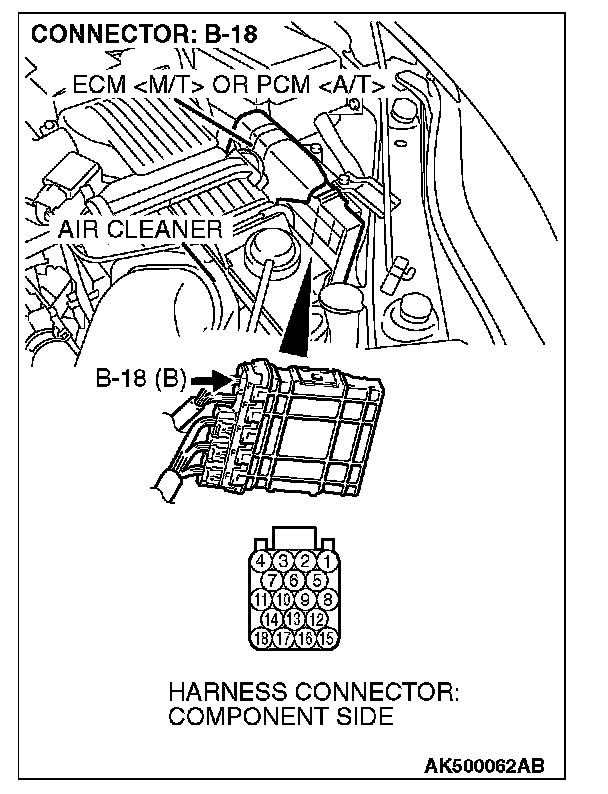 CONNECTOR: B-18

ECM <M/T> OR PCM <A/T>

AIR CLEANER

B-18 (B)

4 3 2 1
7 6 5
11 10 9 8
14 13 12
18 17 16 15

HARNESS CONNECTOR: COMPONENT SIDE

AK500062AB