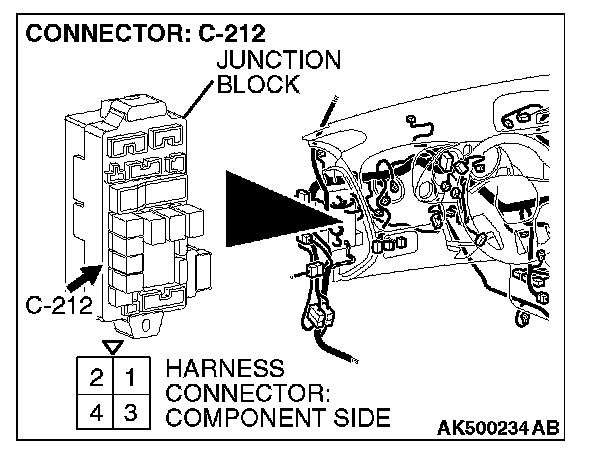 CONNECTOR: C-212

JUNCTION BLOCK

C-212

| 2 | 1 |
|---|---|
| 4 | 3 |

HARNESS CONNECTOR: COMPONENT SIDE

AK500234 AB