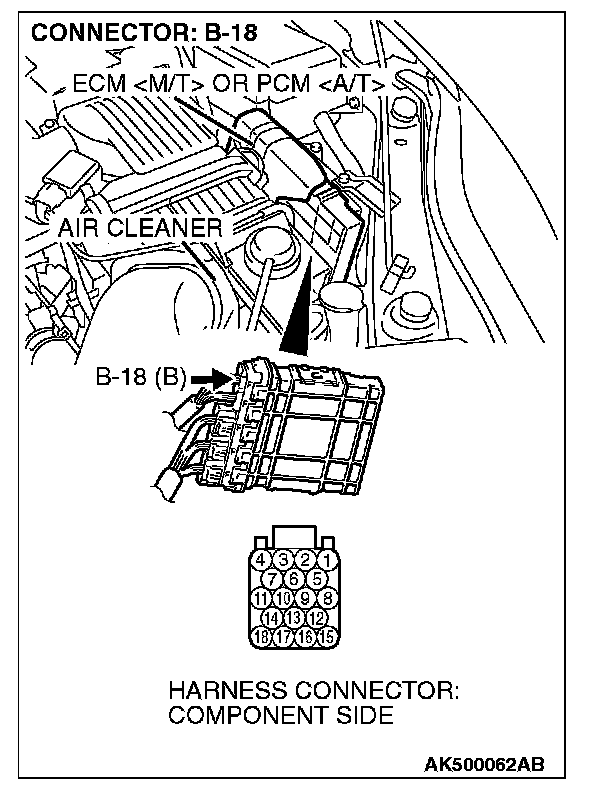 CONNECTOR: B-18

ECM <M/T> OR PCM <A/T>

AIR CLEANER

B-18 (B)

4 3 2 1
7 6 5
11 10 9 8
14 13 12
18 17 16 15

HARNESS CONNECTOR: COMPONENT SIDE

AK500062AB