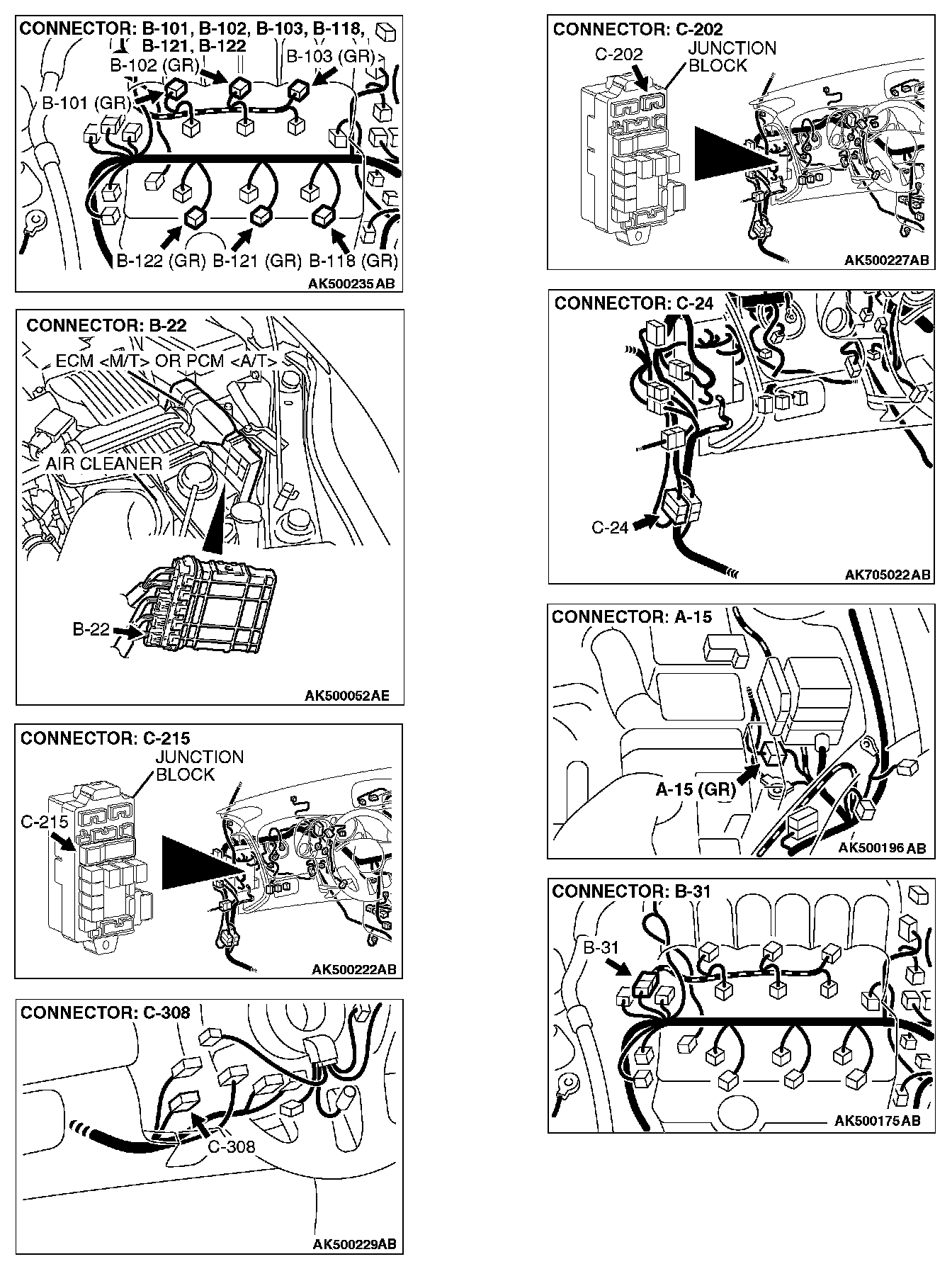 CONNECTOR: B-101, B-102, B-103, B-118, B-121, B-122

B-102 (GR)
B-103 (GR)
B-101 (GR)
B-122 (GR) B-121 (GR) B-118 (GR)
AK500235 AB

CONNECTOR: B-22

ECM <M/T> OR PCM <A/T>
AIR CLEANER
B-22
AK500052AE

CONNECTOR: C-215

JUNCTION BLOCK
C-215
AK500222AB

CONNECTOR: C-308

C-308
AK500229AB

CONNECTOR: C-202

C-202
JUNCTION BLOCK
AK500227AB

CONNECTOR: C-24

C-24
AK705022AB

CONNECTOR: A-15

A-15 (GR)
AK500196 AB

CONNECTOR: B-31

B-31
AK500175AB