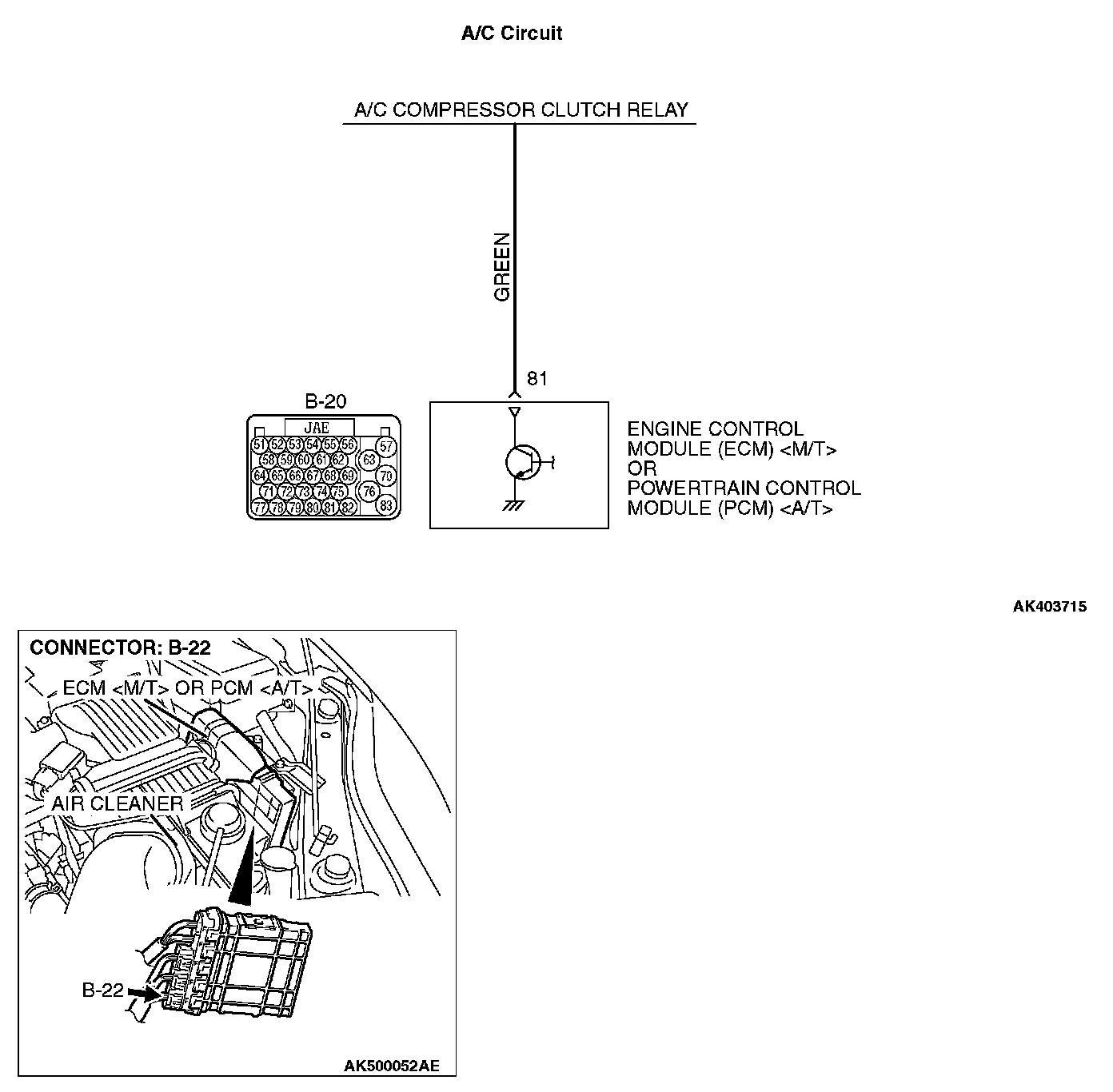 A/C Circuit

A/C COMPRESSOR CLUTCH RELAY

GREEN

81

B-20

JAE

51 52 53 54 55 56 57
58 59 60 61 62 63
64 65 66 67 68 69 70
71 72 73 74 75 76
77 78 79 80 81 82 83

ENGINE CONTROL MODULE (ECM) <M/T> OR POWERTRAIN CONTROL MODULE (PCM) <A/T>

AK403715

CONNECTOR: B-22

ECM <M/T> OR PCM <A/T>

AIR CLEANER

B-22

AK500052AE