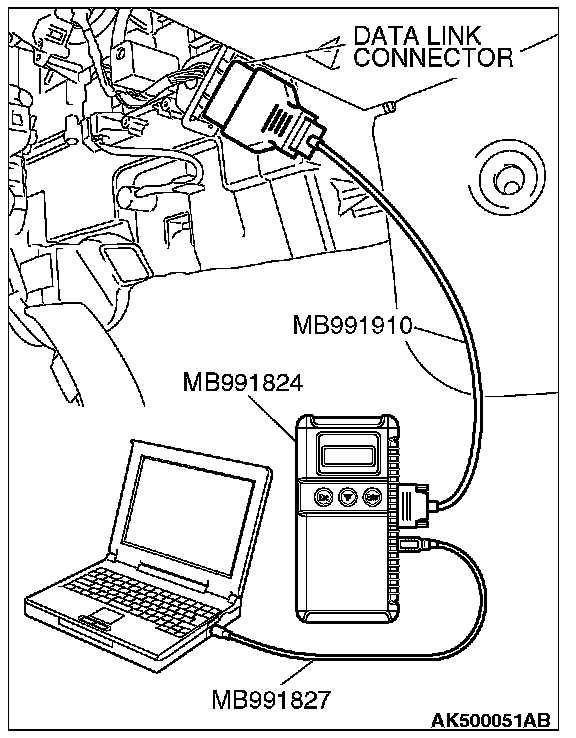 DATA LINK CONNECTOR

MB991910

MB991824

MB991827

AK500051AB