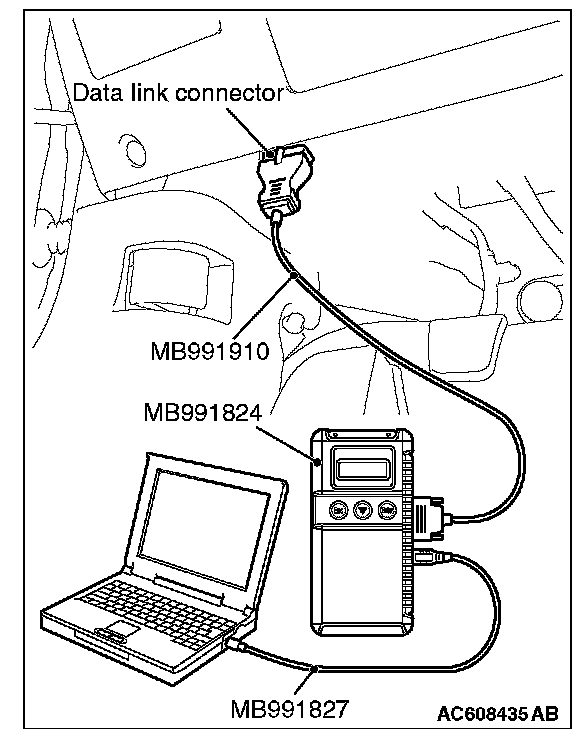 Data link connector

MB991910

MB991824

MB991827

AC608435 AB