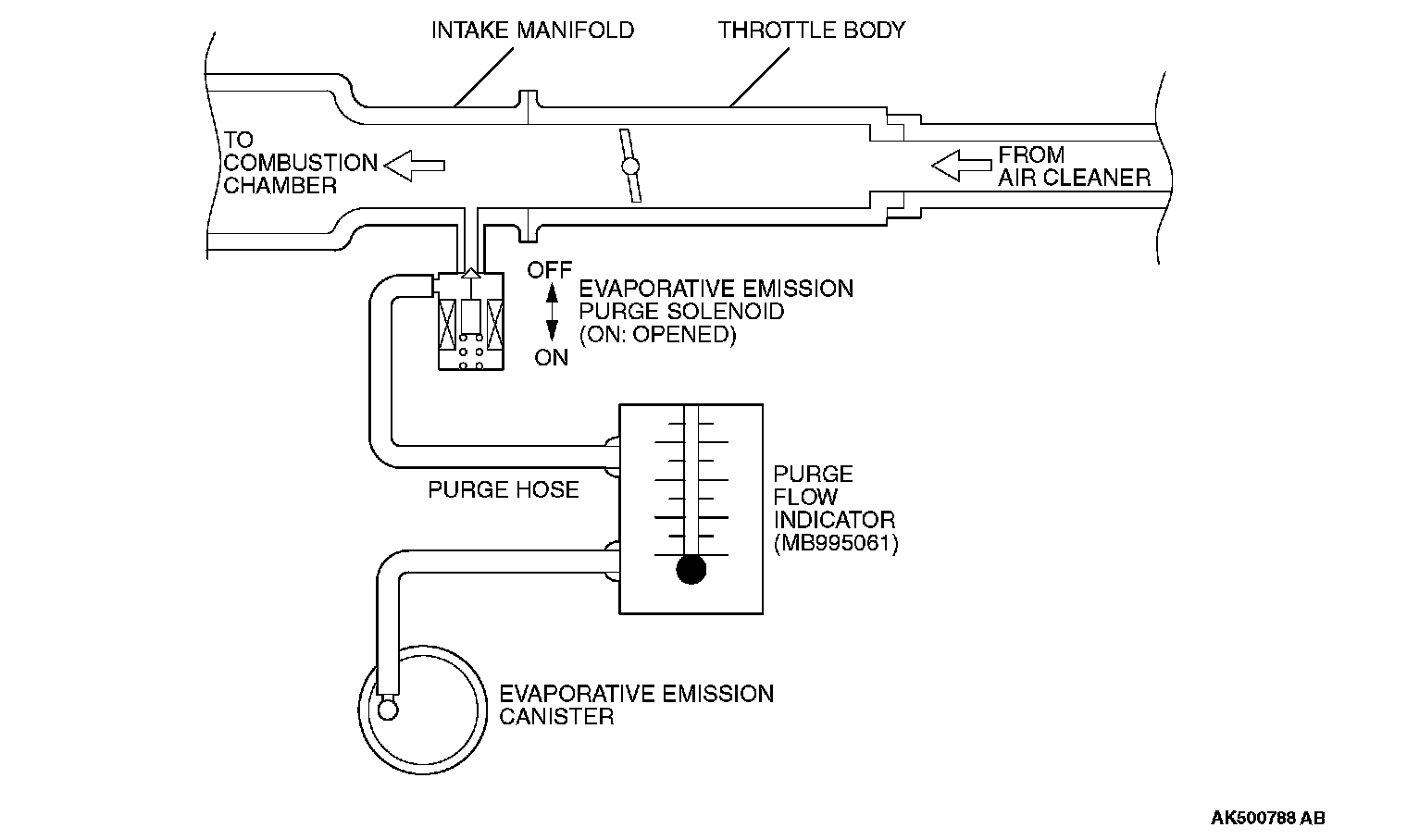 INTAKE MANIFOLD
THROTTLE BODY
TO COMBUSTION CHAMBER
FROM AIR CLEANER
OFF
ON
EVAPORATIVE EMISSION PURGE SOLENOID (ON: OPENED)
PURGE HOSE
PURGE FLOW INDICATOR (MB995061)
EVAPORATIVE EMISSION CANISTER
AK500788 AB