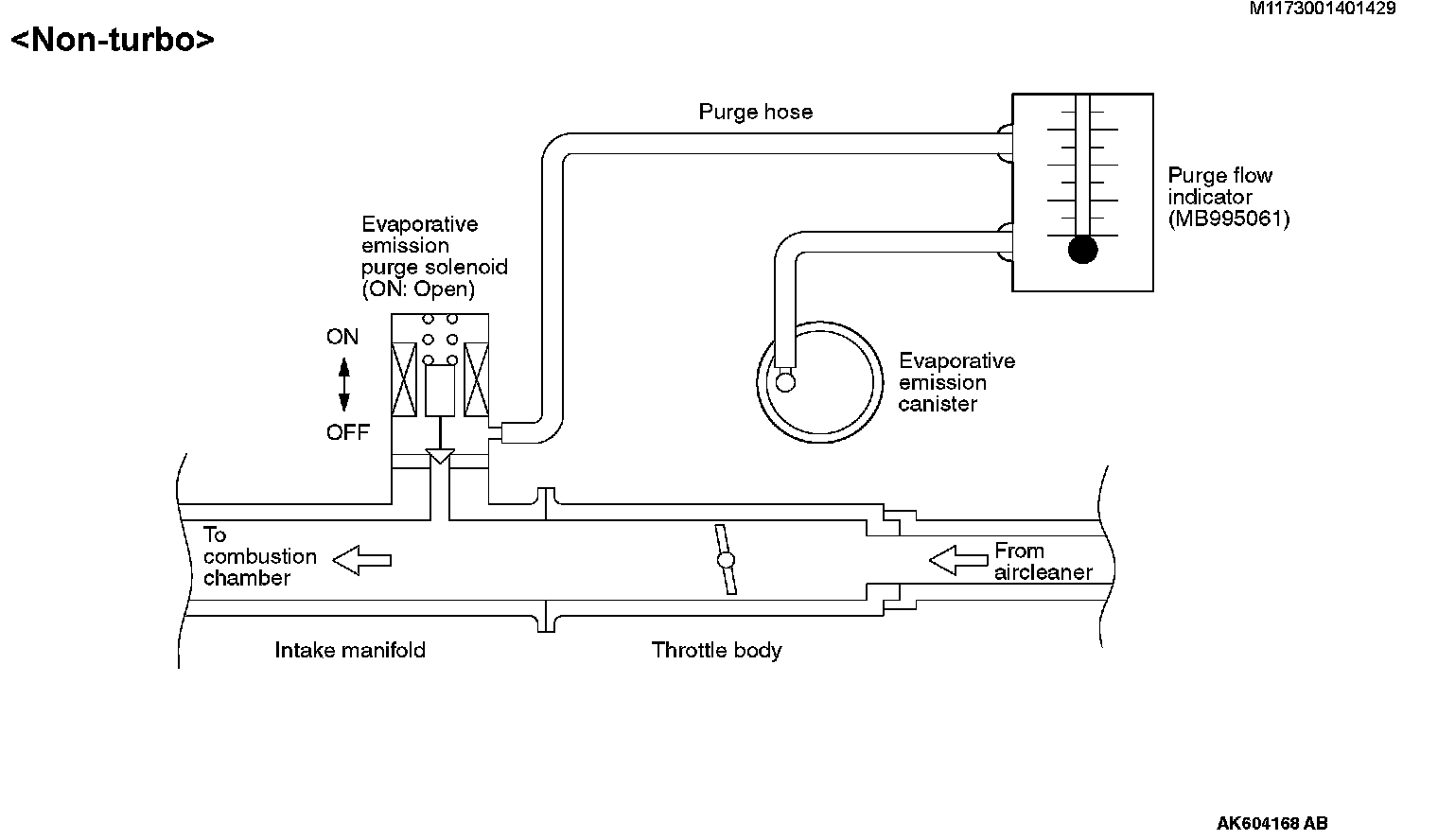 M1173001401429

<Non-turbo>

Purge hose

Purge flow indicator (MB995061)

Evaporative emission purge solenoid (ON: Open)

ON

OFF

Evaporative emission canister

To combustion chamber

From aircleaner

Intake manifold

Throttle body

AK604168 AB