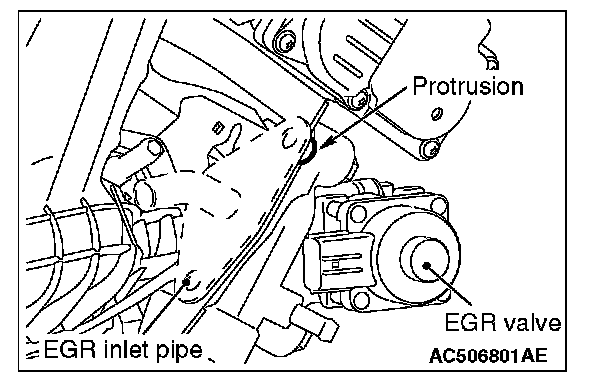 Protrusion

EGR valve

EGR inlet pipe

AC506801AE