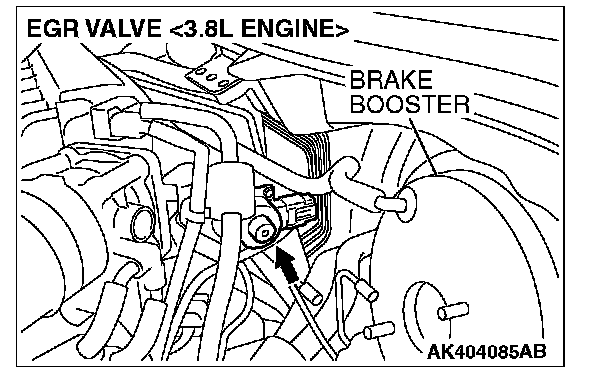 EGR VALVE <3.8L ENGINE>

BRAKE BOOSTER

AK404085AB