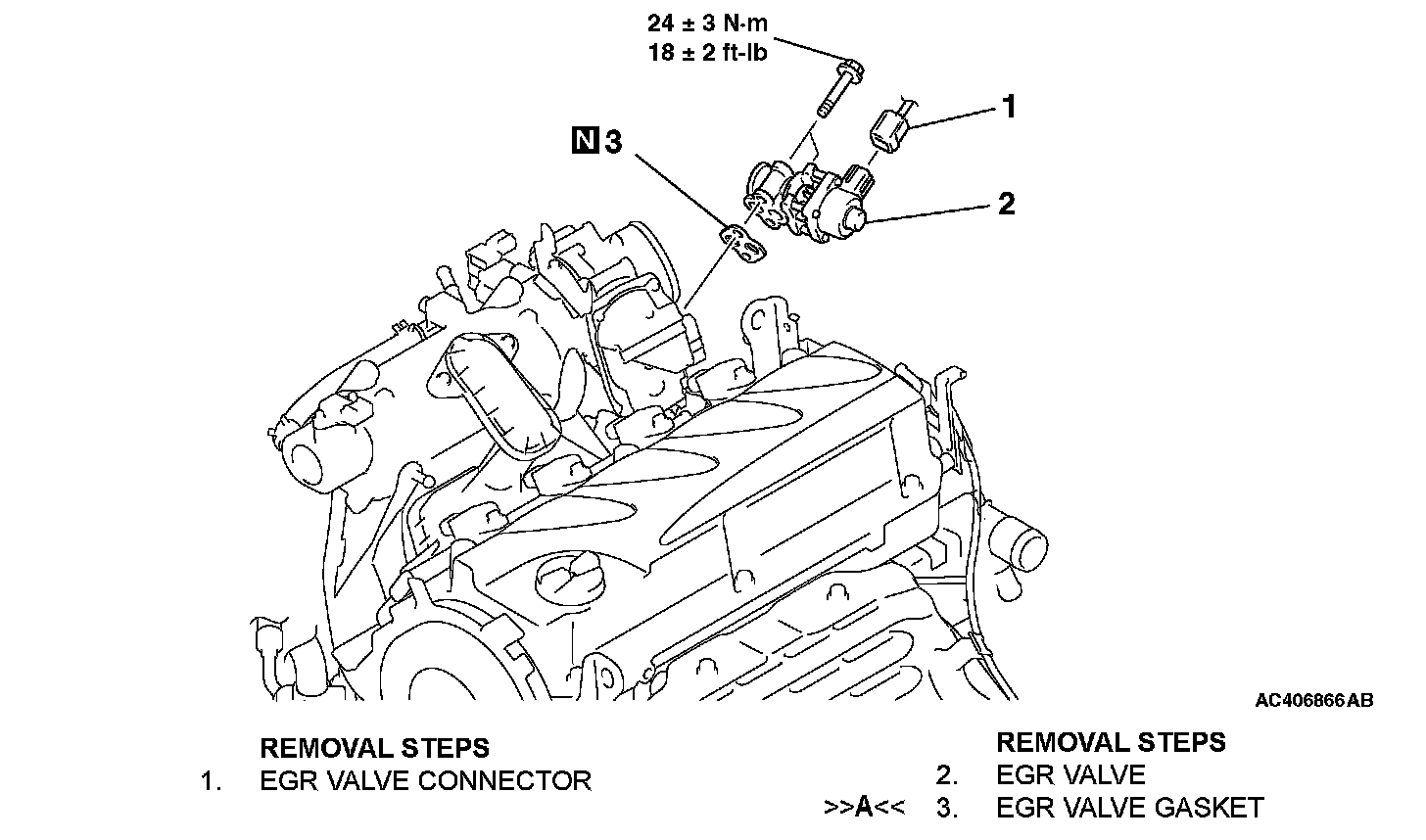 24 ± 3 N·m
18 ± 2 ft-lb

1

N 3

2

AC406866AB

REMOVAL STEPS
1. EGR VALVE CONNECTOR

REMOVAL STEPS
2. EGR VALVE
>>A<< 3. EGR VALVE GASKET