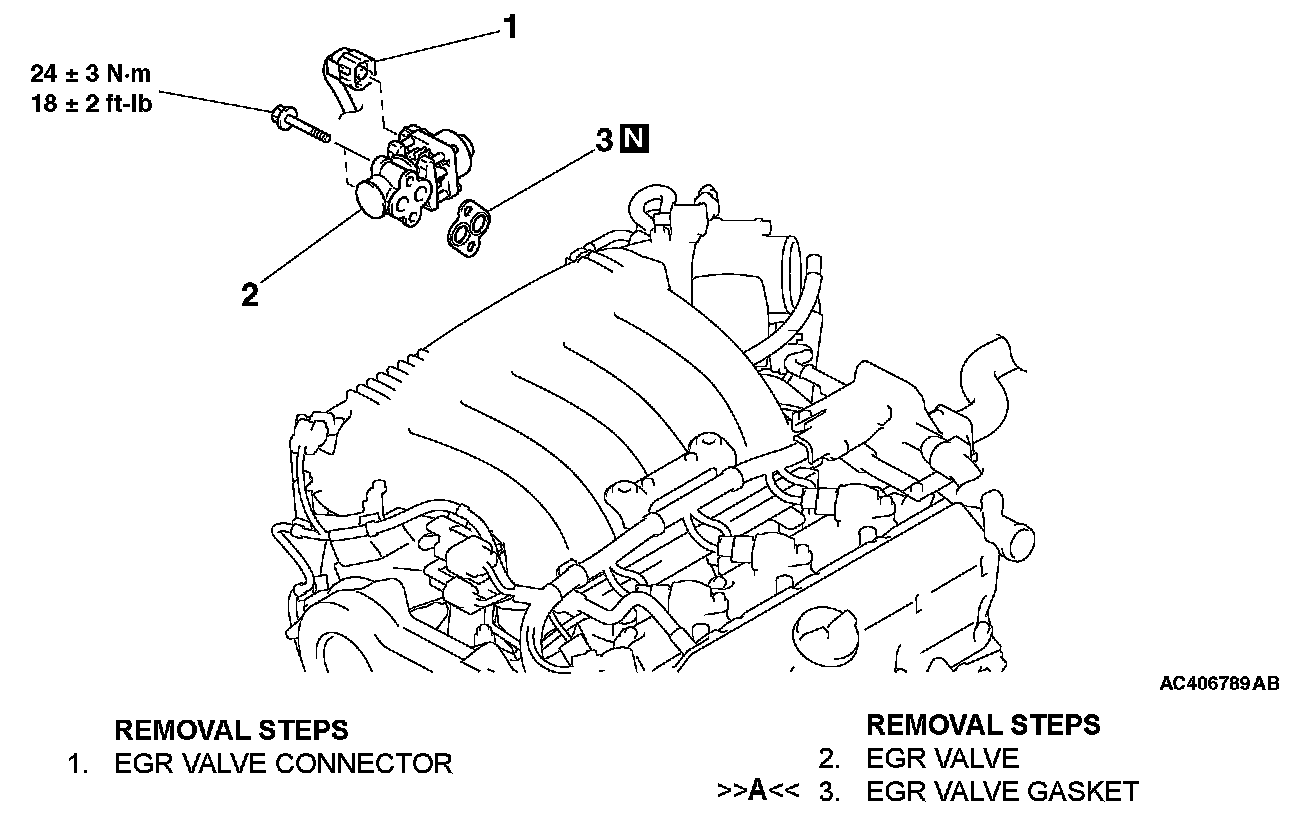 1

24 ± 3 N·m
18 ± 2 ft-lb

3 N

2

AC406789AB

REMOVAL STEPS
1. EGR VALVE CONNECTOR

REMOVAL STEPS
2. EGR VALVE
>>A<< 3. EGR VALVE GASKET