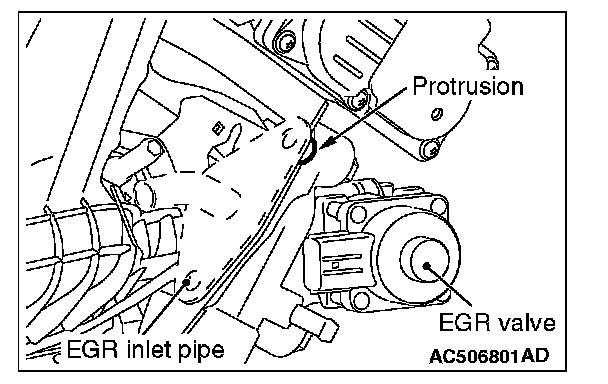 Protrusion

EGR valve

EGR inlet pipe

AC506801AD