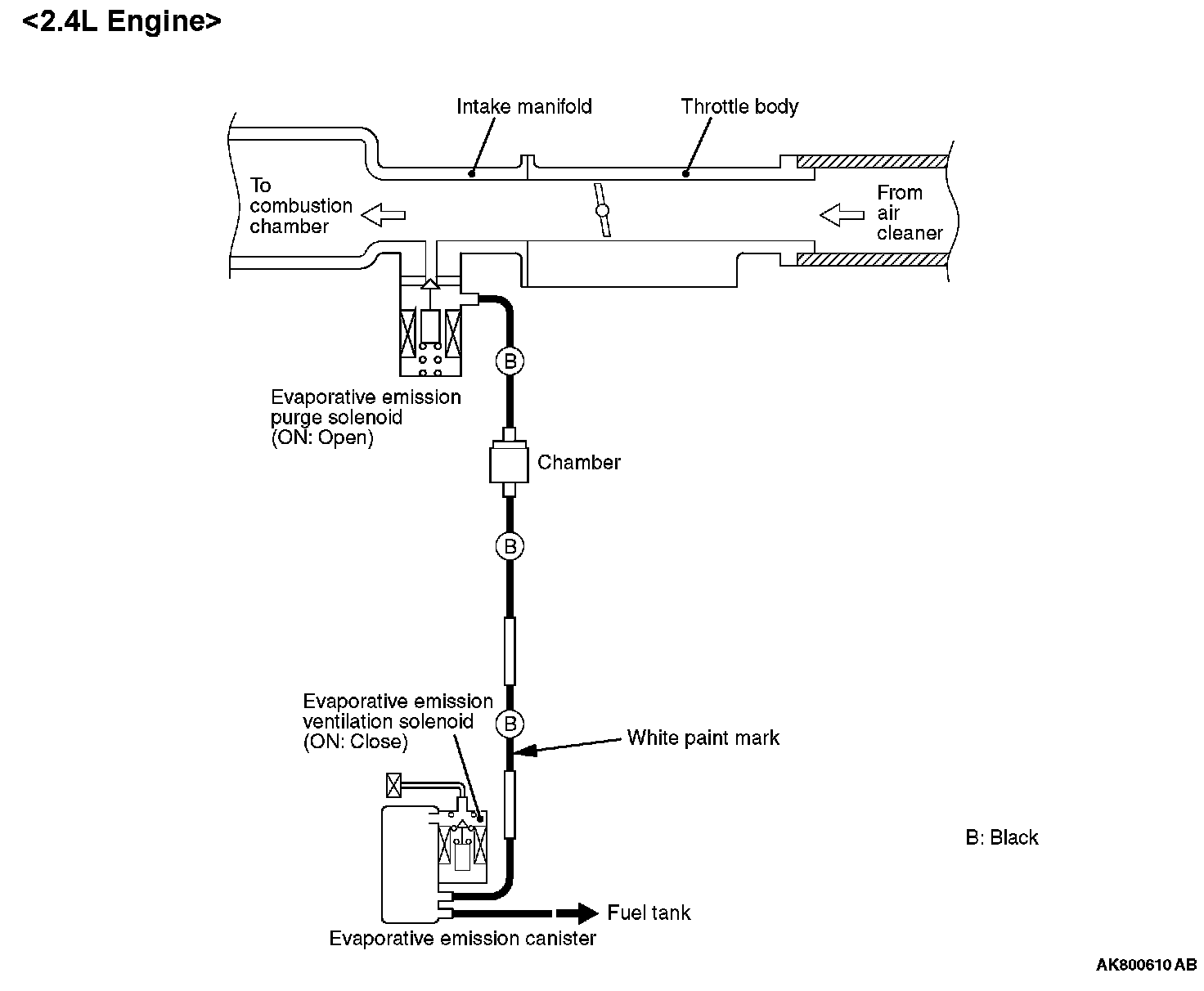 <2.4L Engine>

Intake manifold

Throttle body

To combustion chamber

From air cleaner

B

Evaporative emission purge solenoid (ON: Open)

Chamber

B

Evaporative emission ventilation solenoid (ON: Close)

B

White paint mark

B: Black

Fuel tank

Evaporative emission canister

AK800610 AB